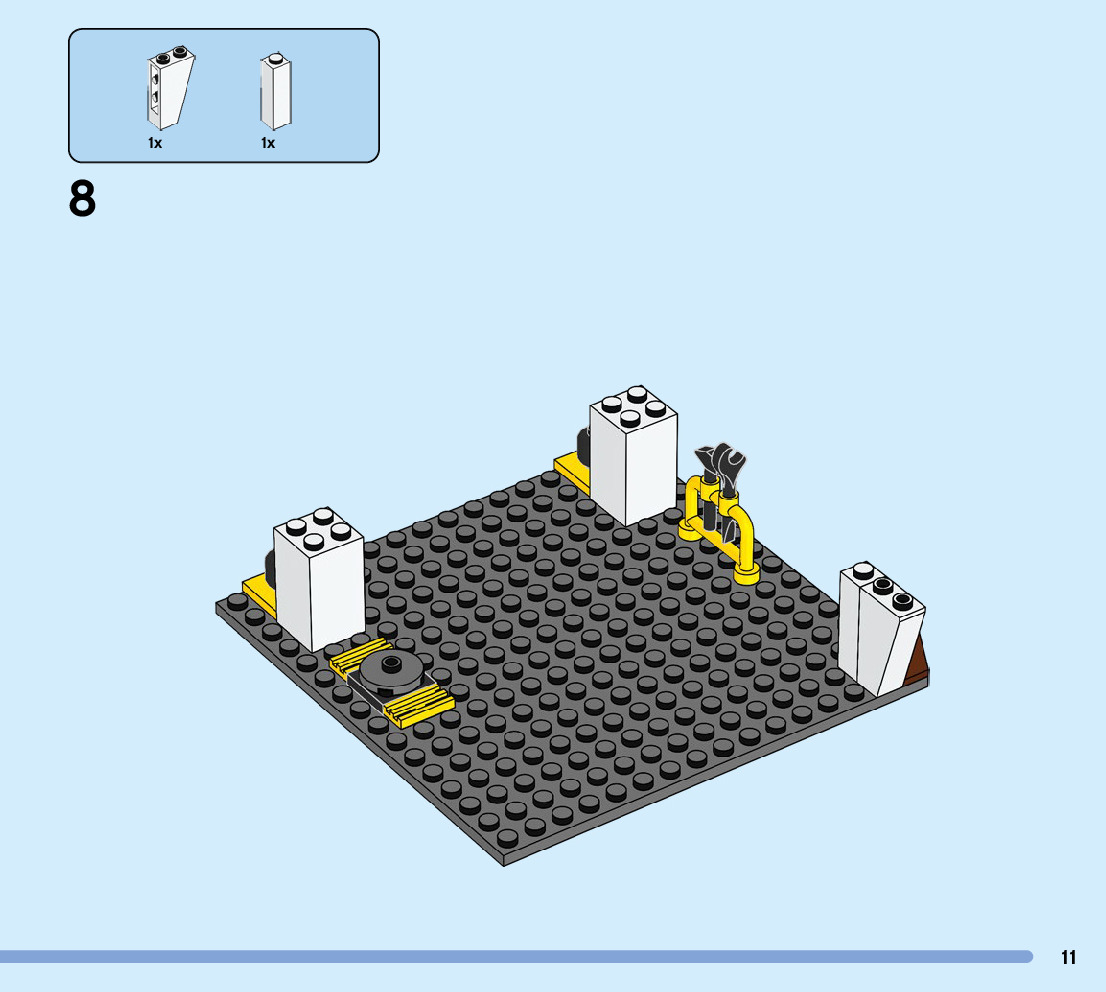 1x 1x

8

11