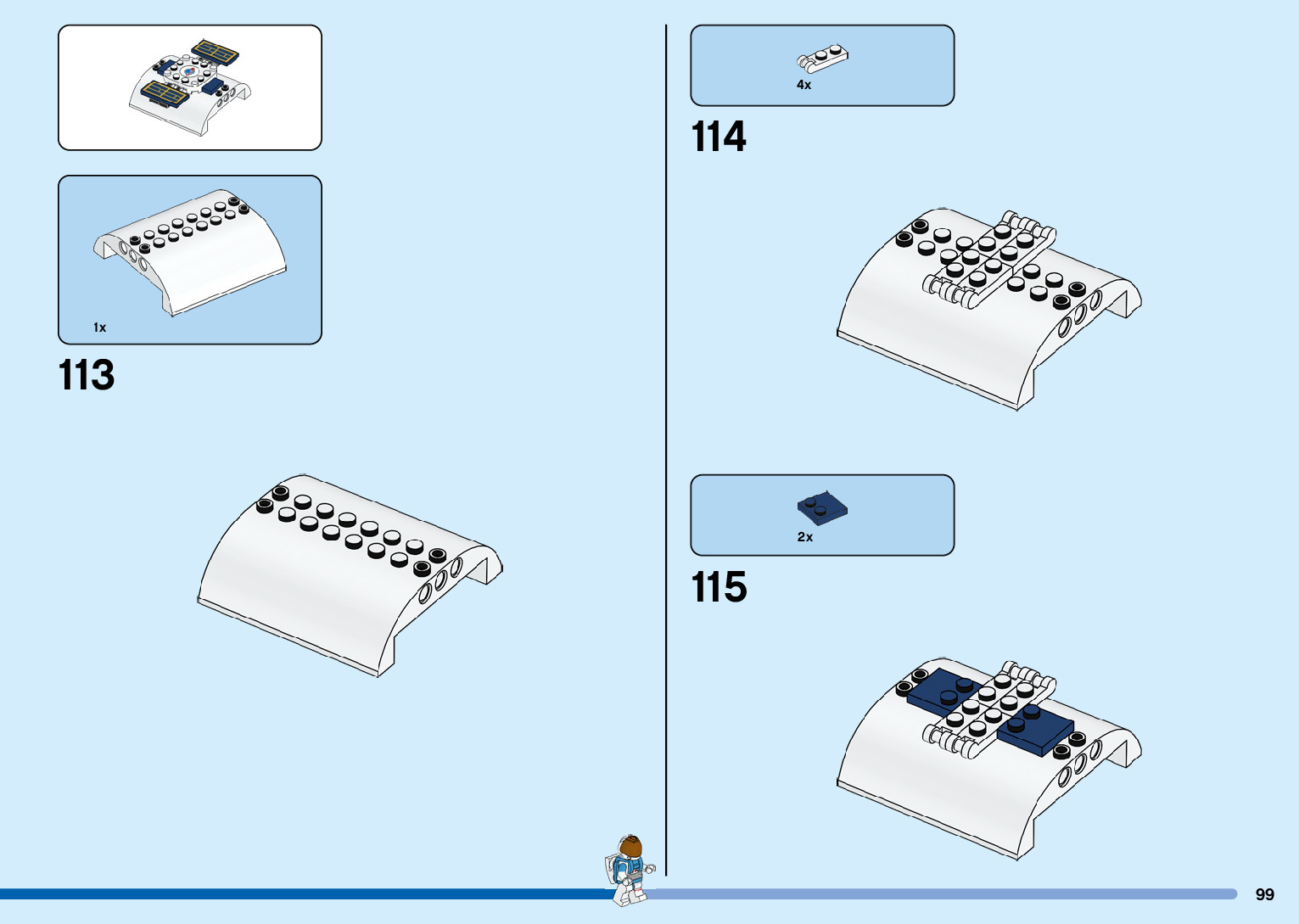 1x

113

4x

114

2x

115

99