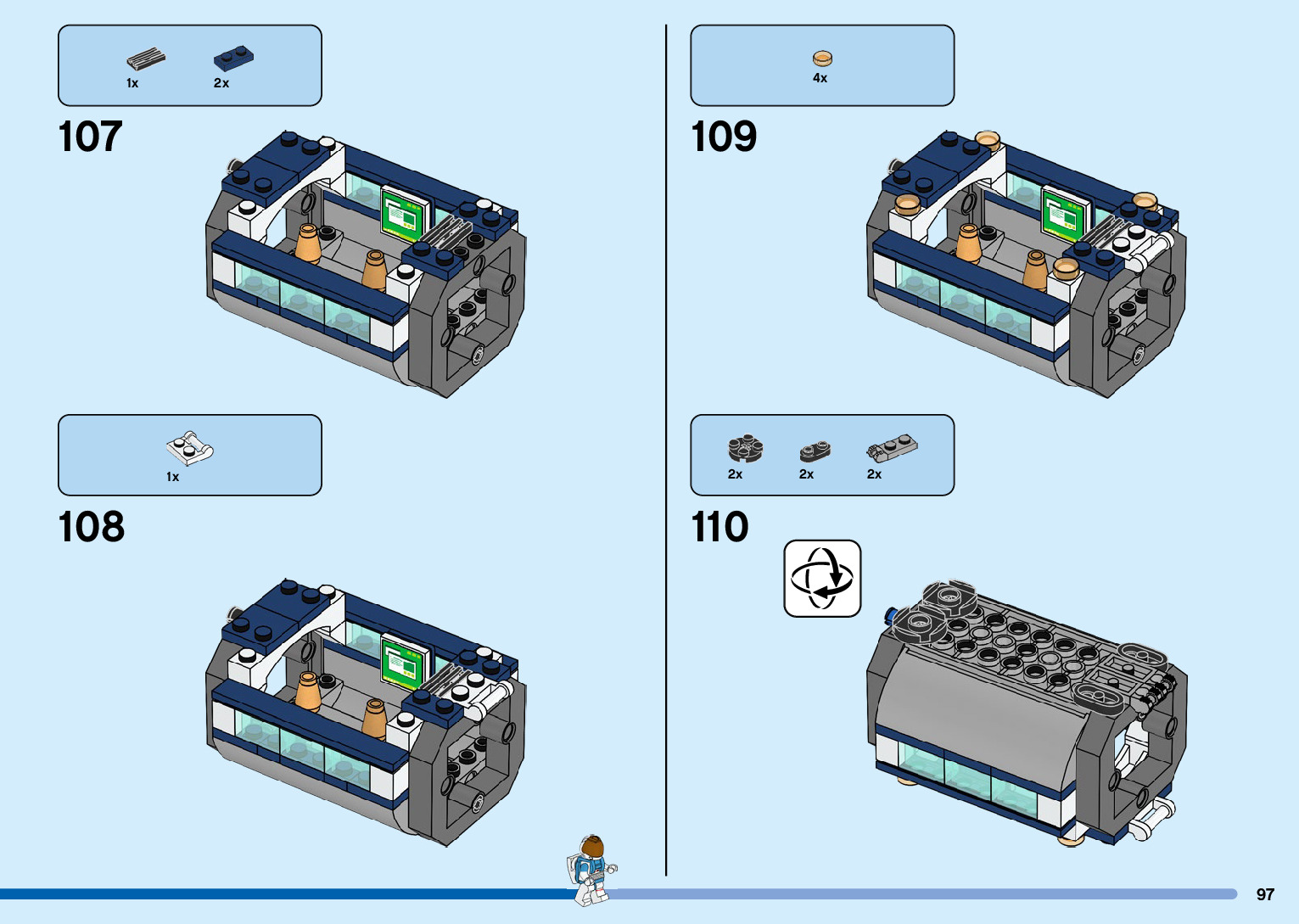 1x 2x

107

1x

108

4x

109

2x 2x 2x

110

97