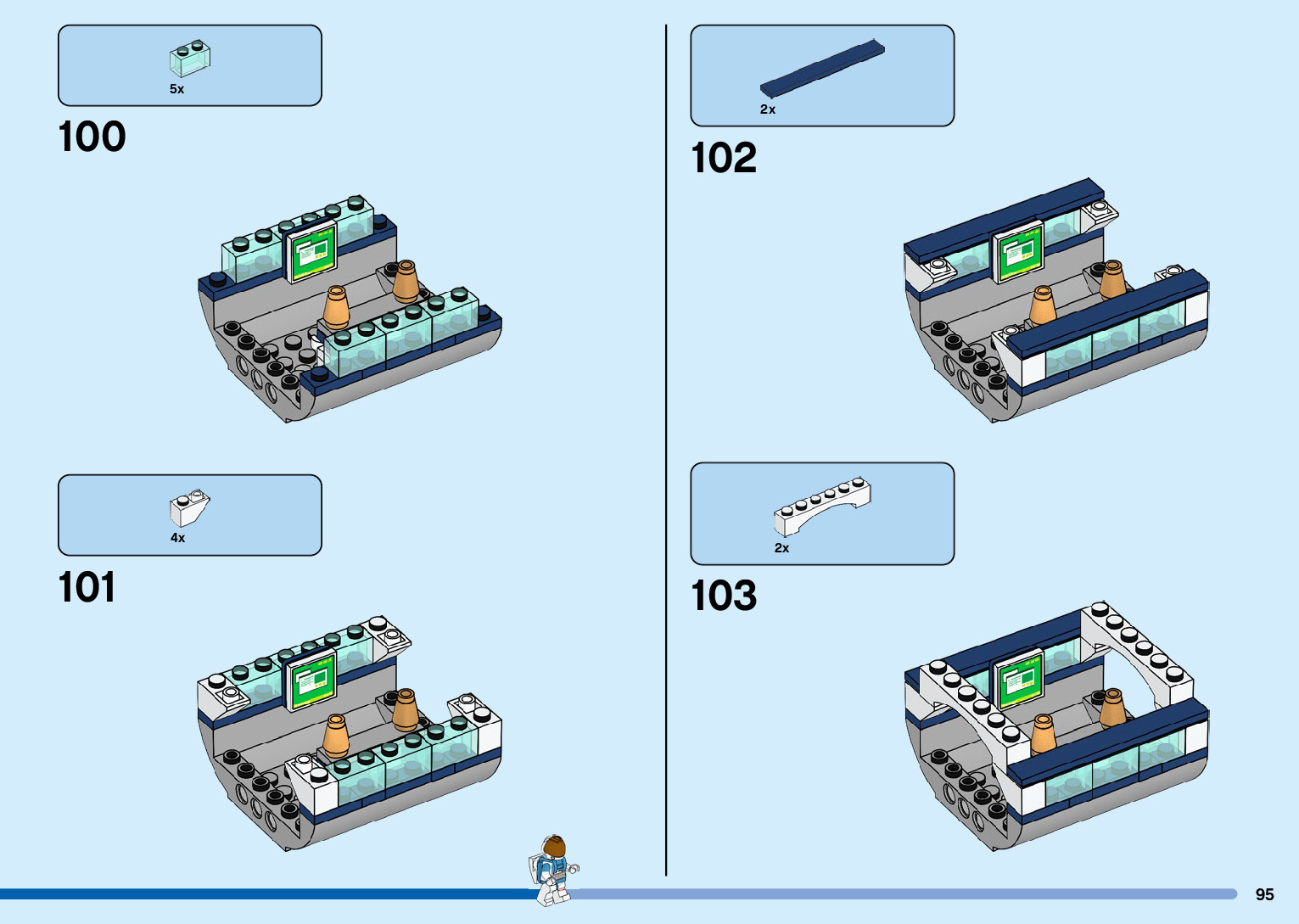 5x

100

4x

101

2x

102

2x

103

95