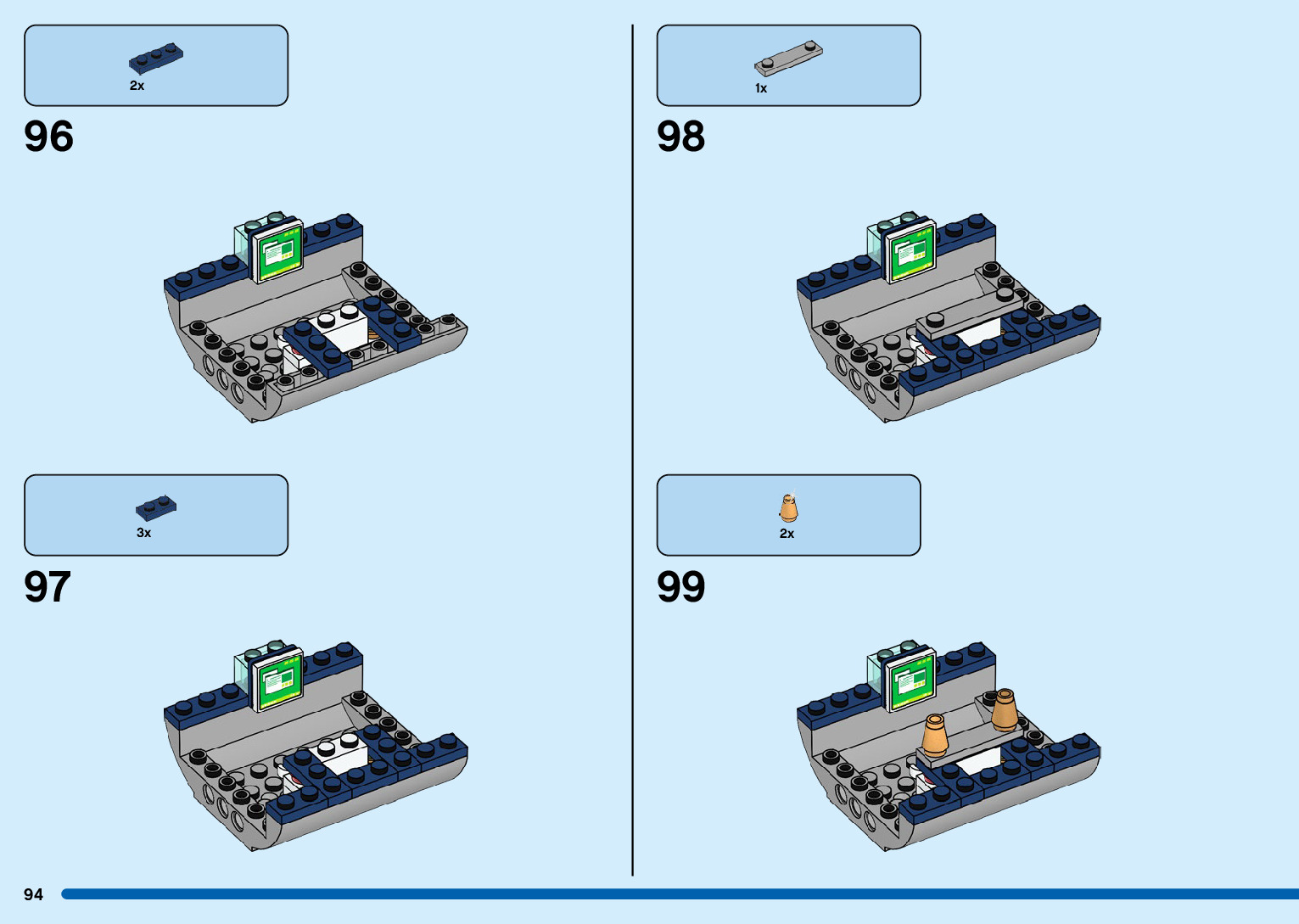 2x

96

3x

97

1x

98

2x

99

94