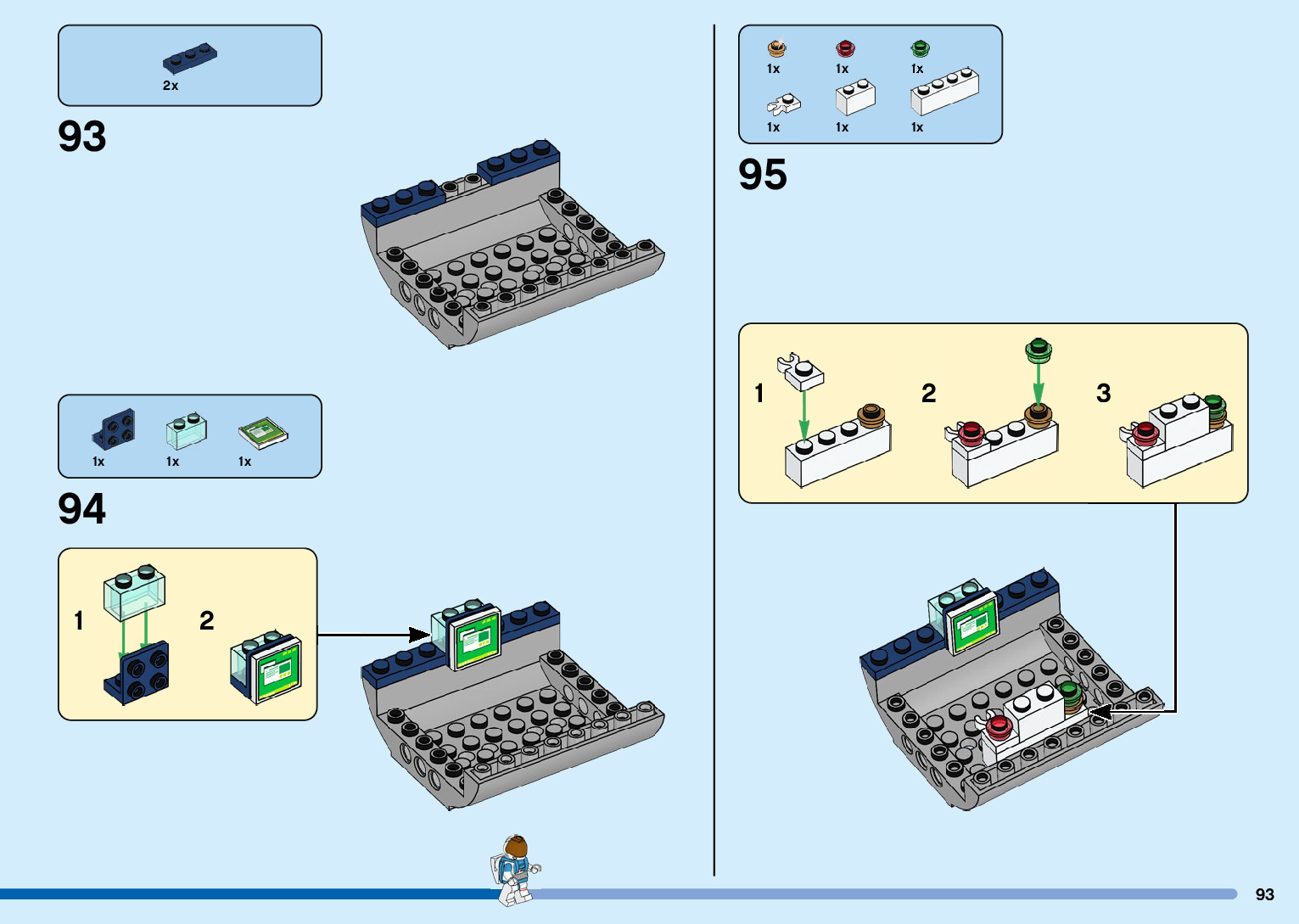 2x

93

1x 1x 1x

94

1

2

1x 1x 1x
1x 1x 1x

95

1

2

3

93