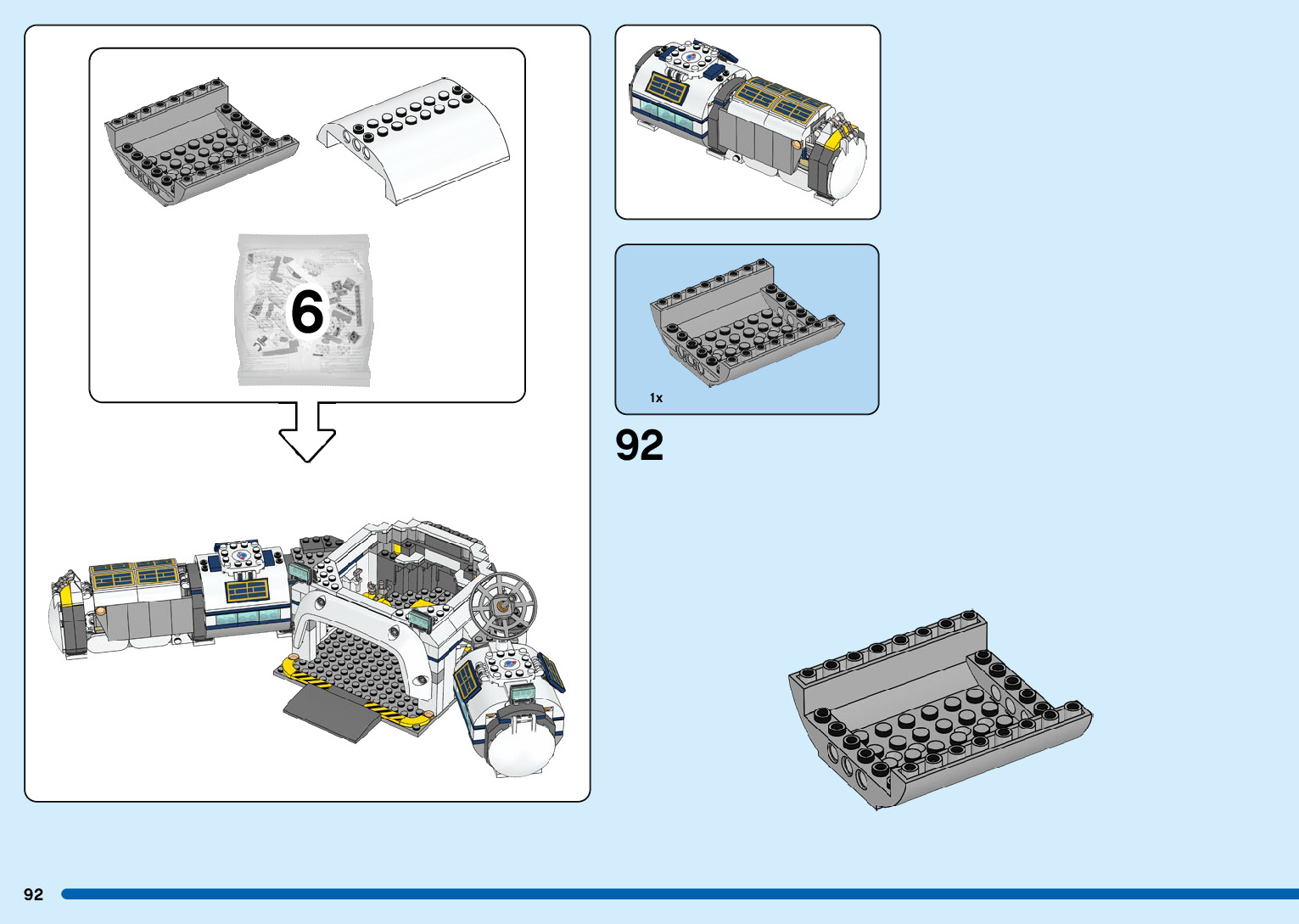 6

1x

92

92