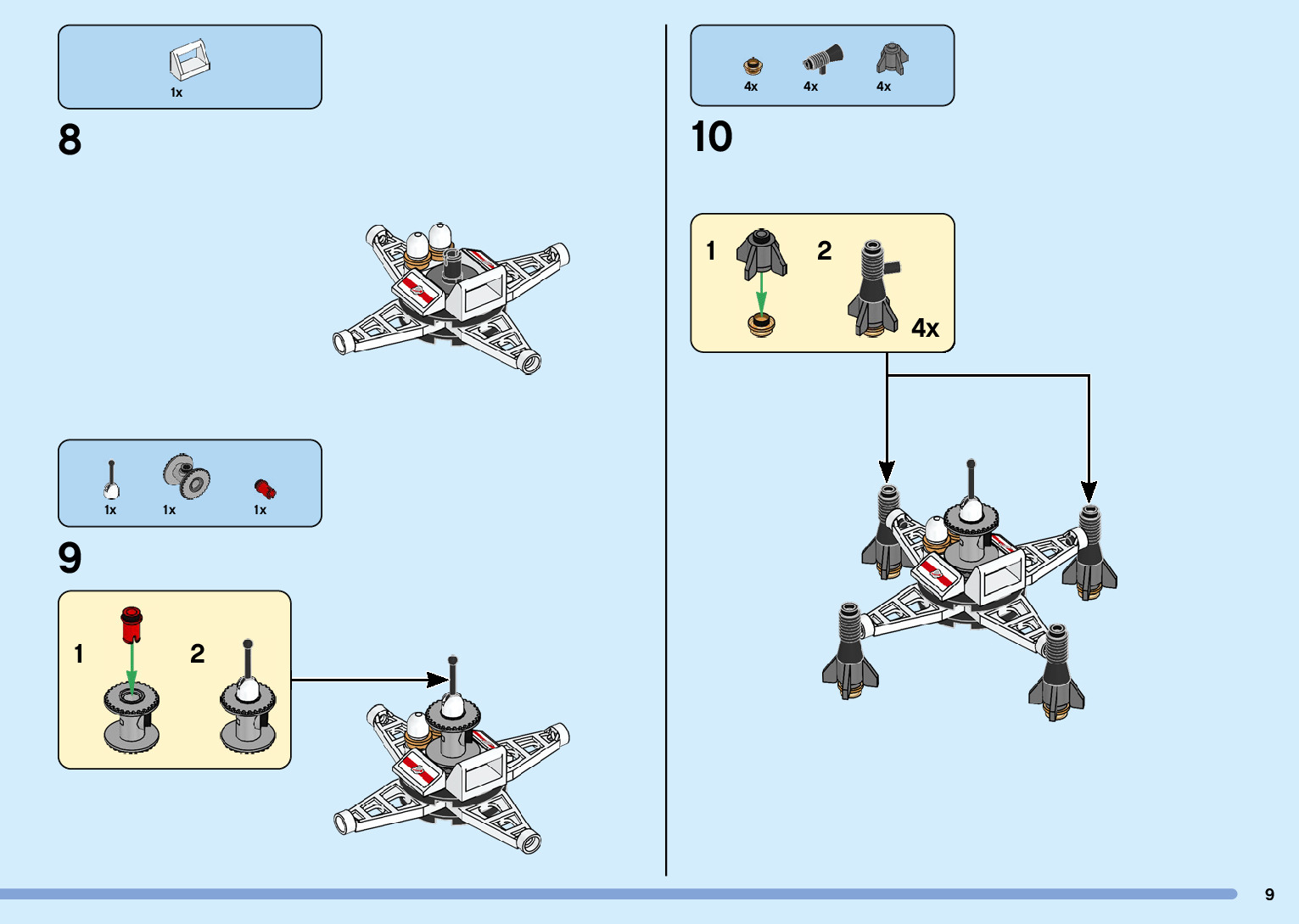 1x

8

1x 1x 1x

9

1 2

4x 4x 4x

10

1 2 4x

9