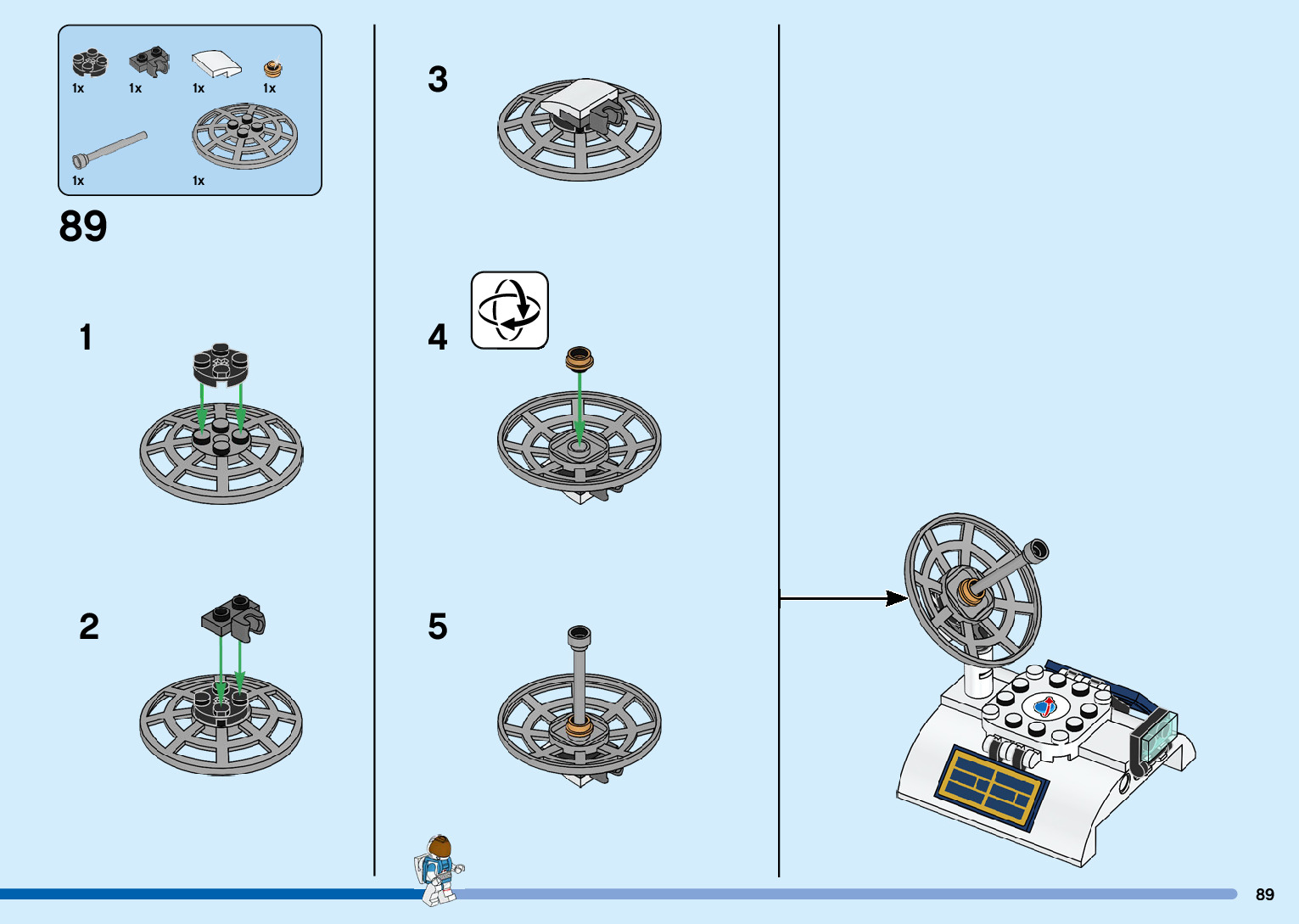 1x 1x 1x 1x
1x 1x

89

1

2

3

4

5

89