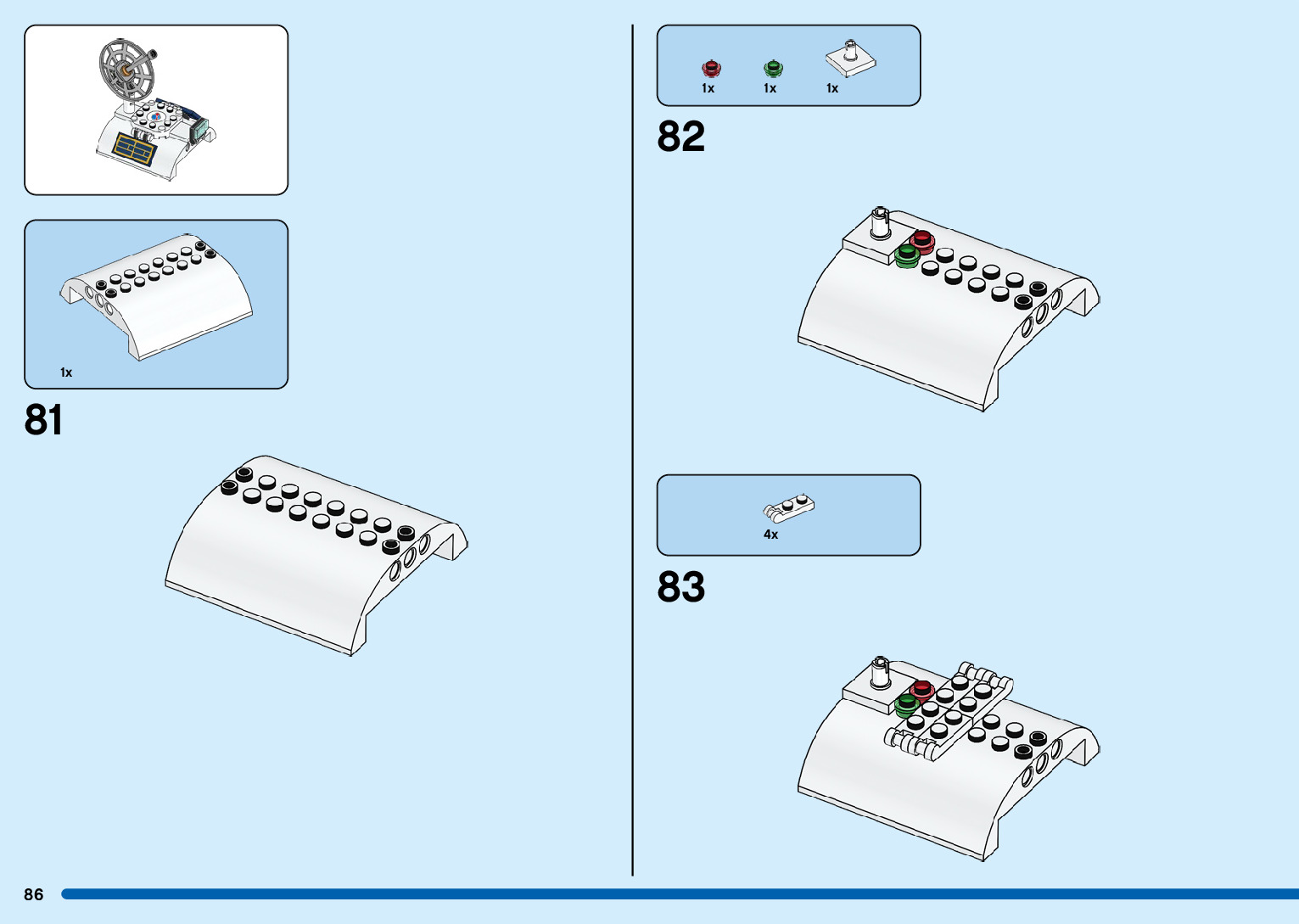 1x

81

1x 1x 1x

82

4x

83

86