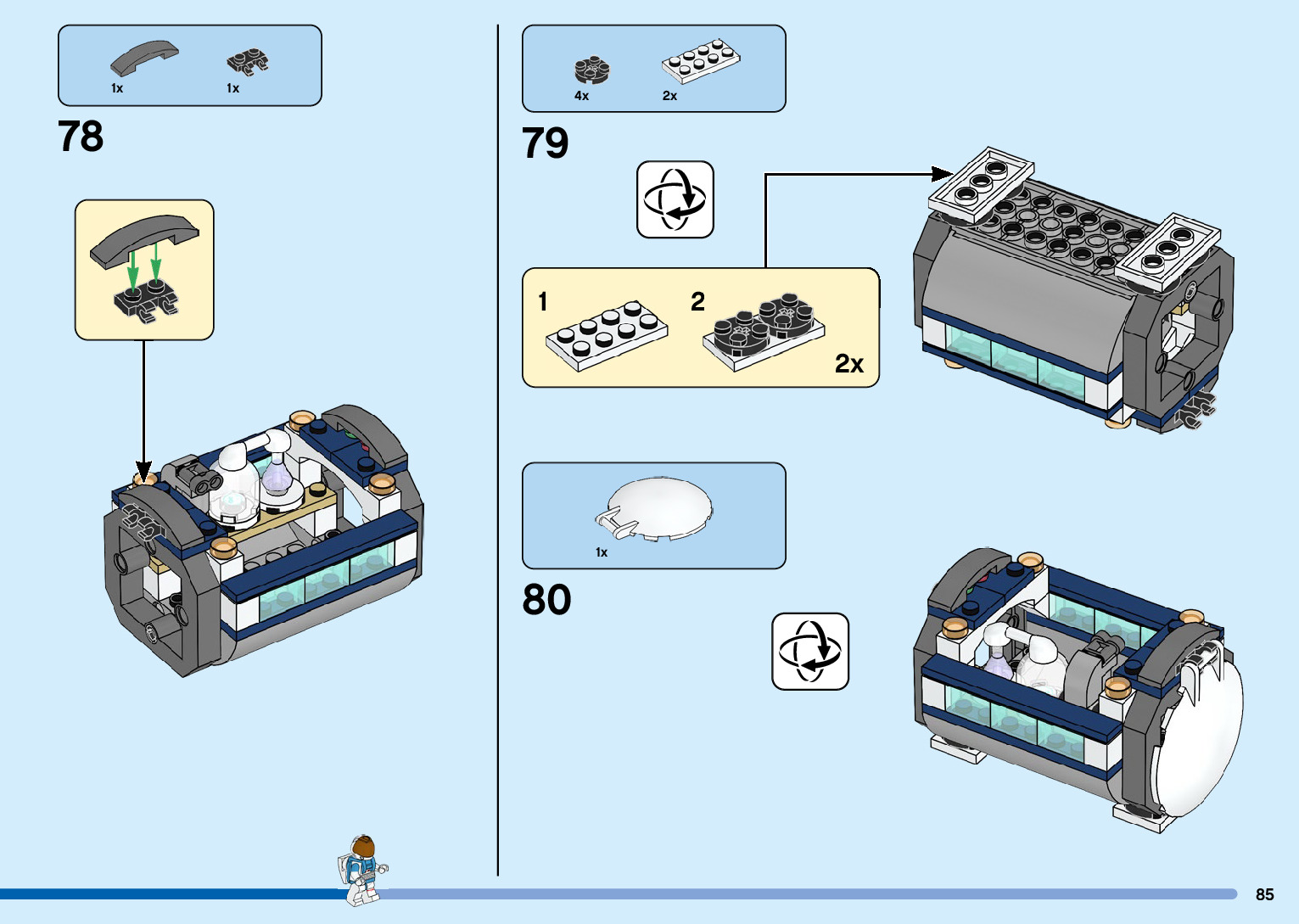 1x 1x

78

4x 2x

79

1 2

2x

1x

80

85