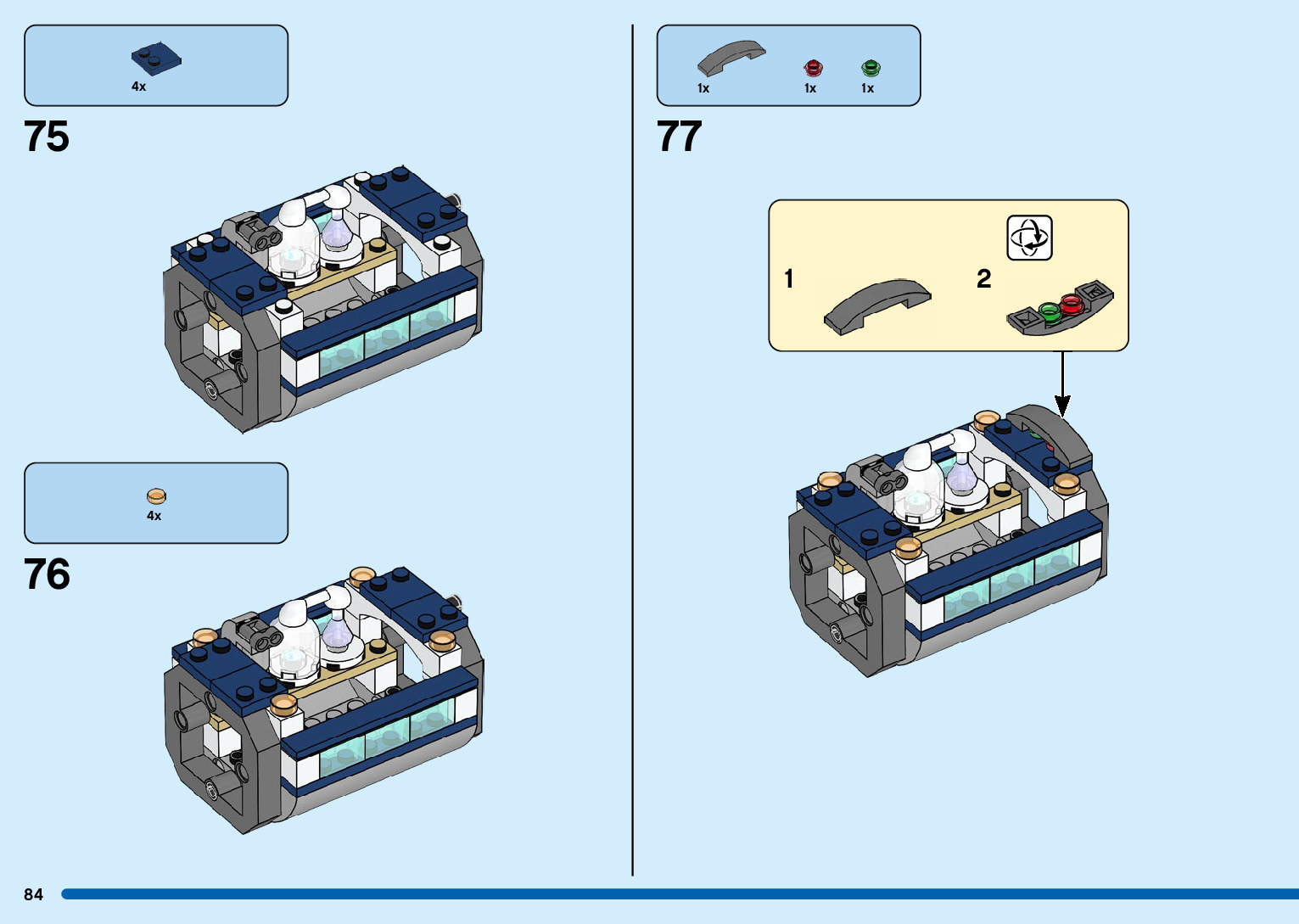 4x

75

4x

76

1x 1x 1x

77

1

2

84