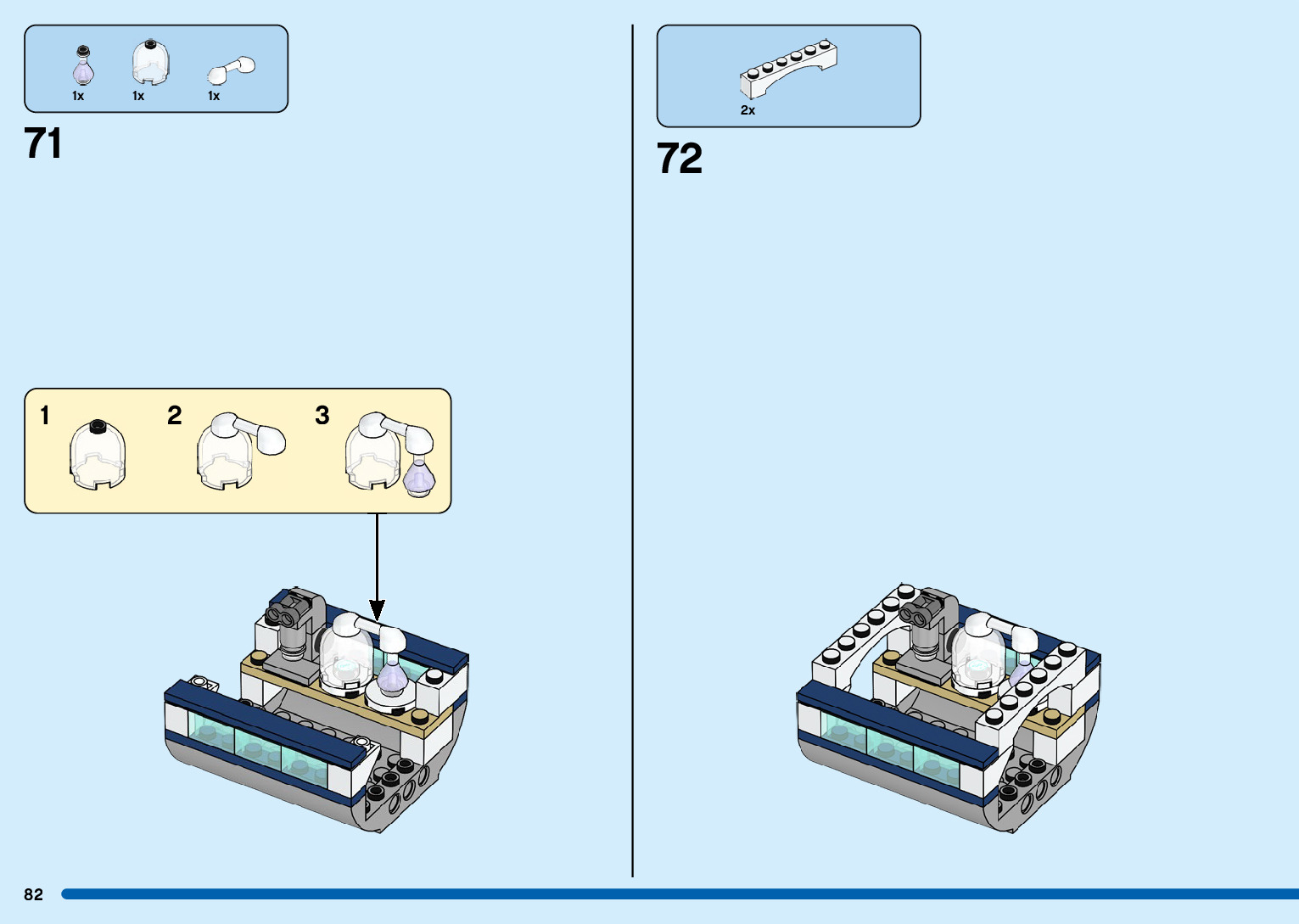 1x 1x 1x

71

1 2 3

2x

72

82