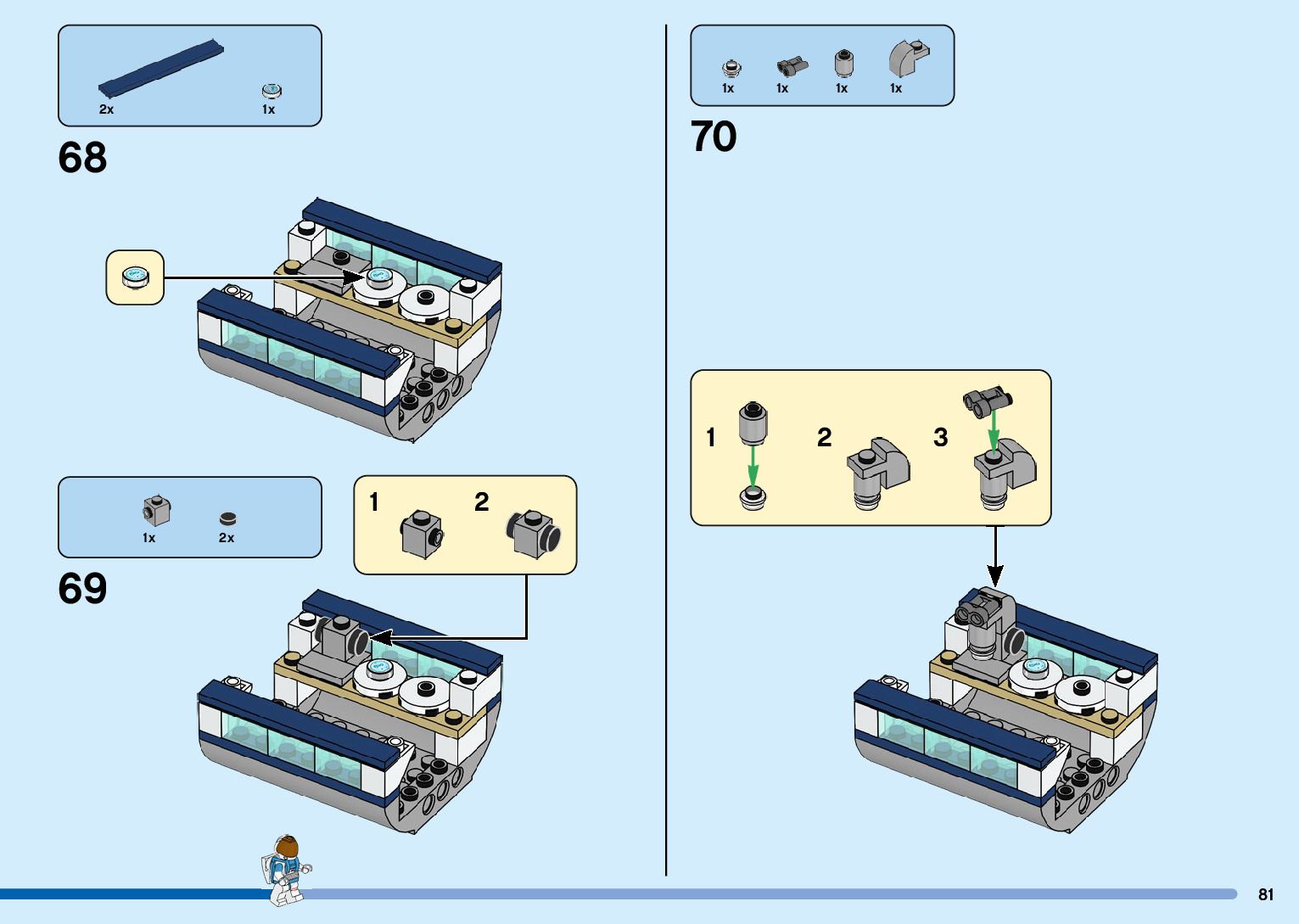 2x
1x

68

1x
2x

69

1
2

1x
1x
1x
1x

70

1
2
3

81