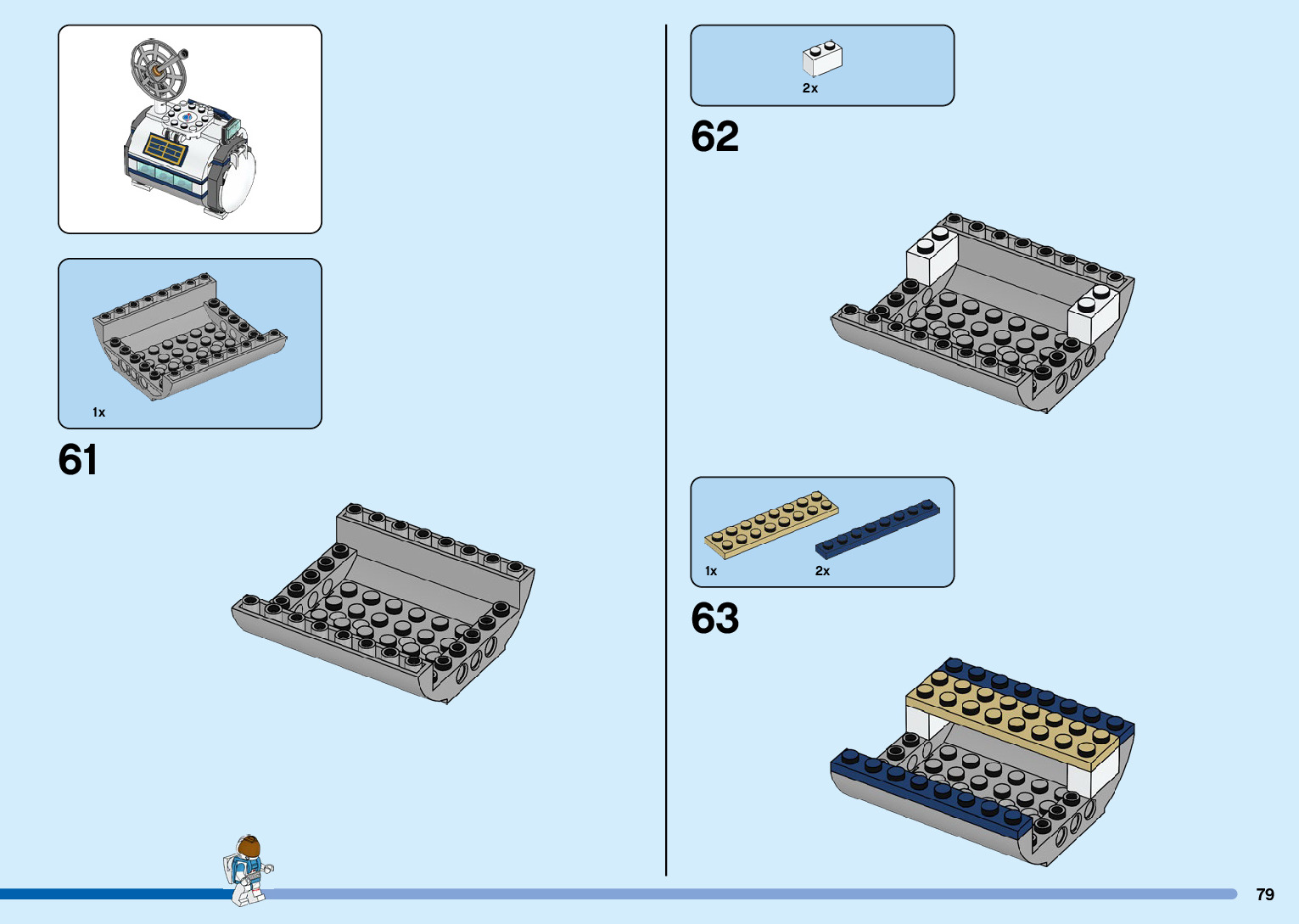 1x

61

2x

62

1x

2x

63

79