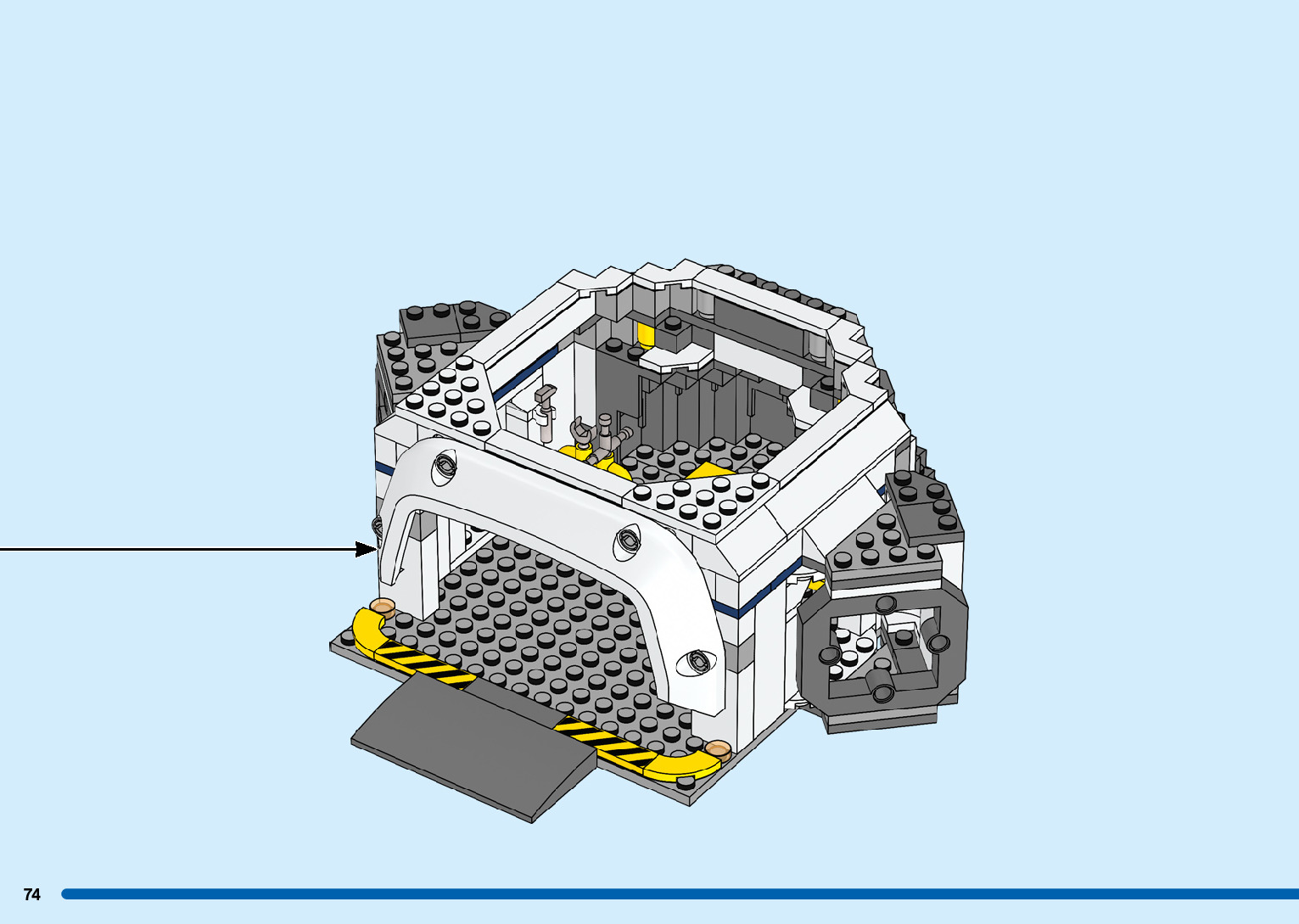 74