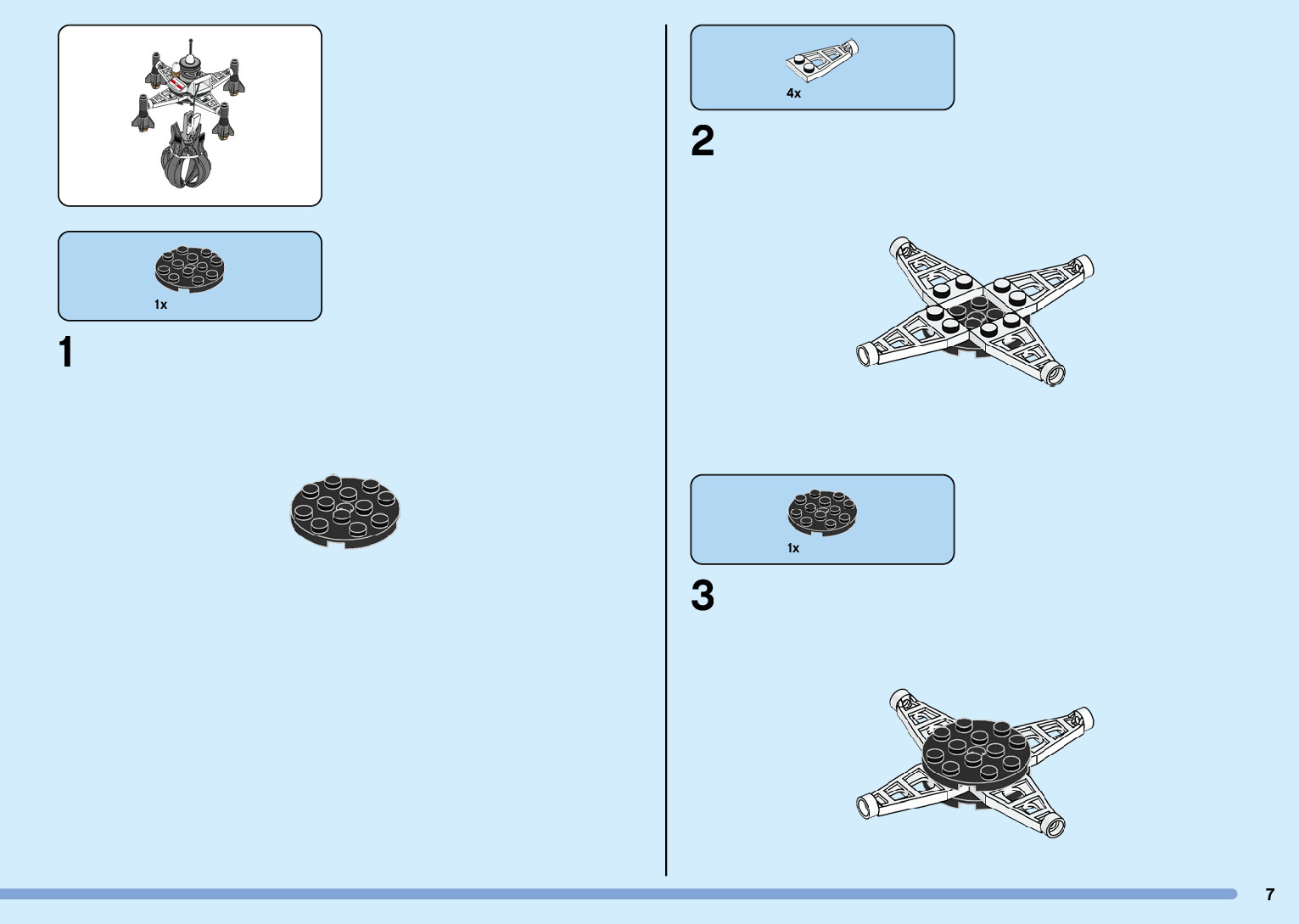 1x

1

4x

2

1x

3

7