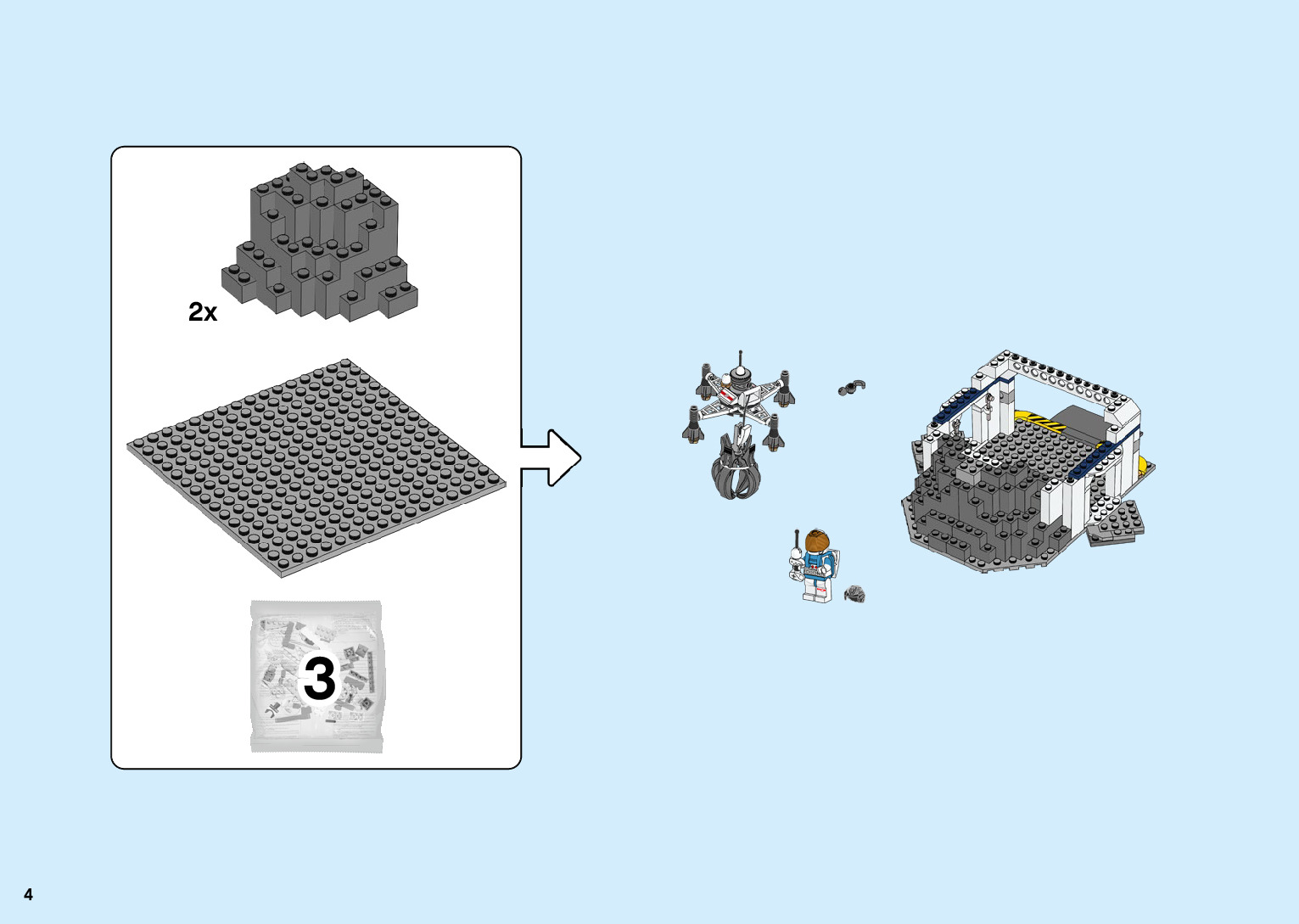 2x

3

4