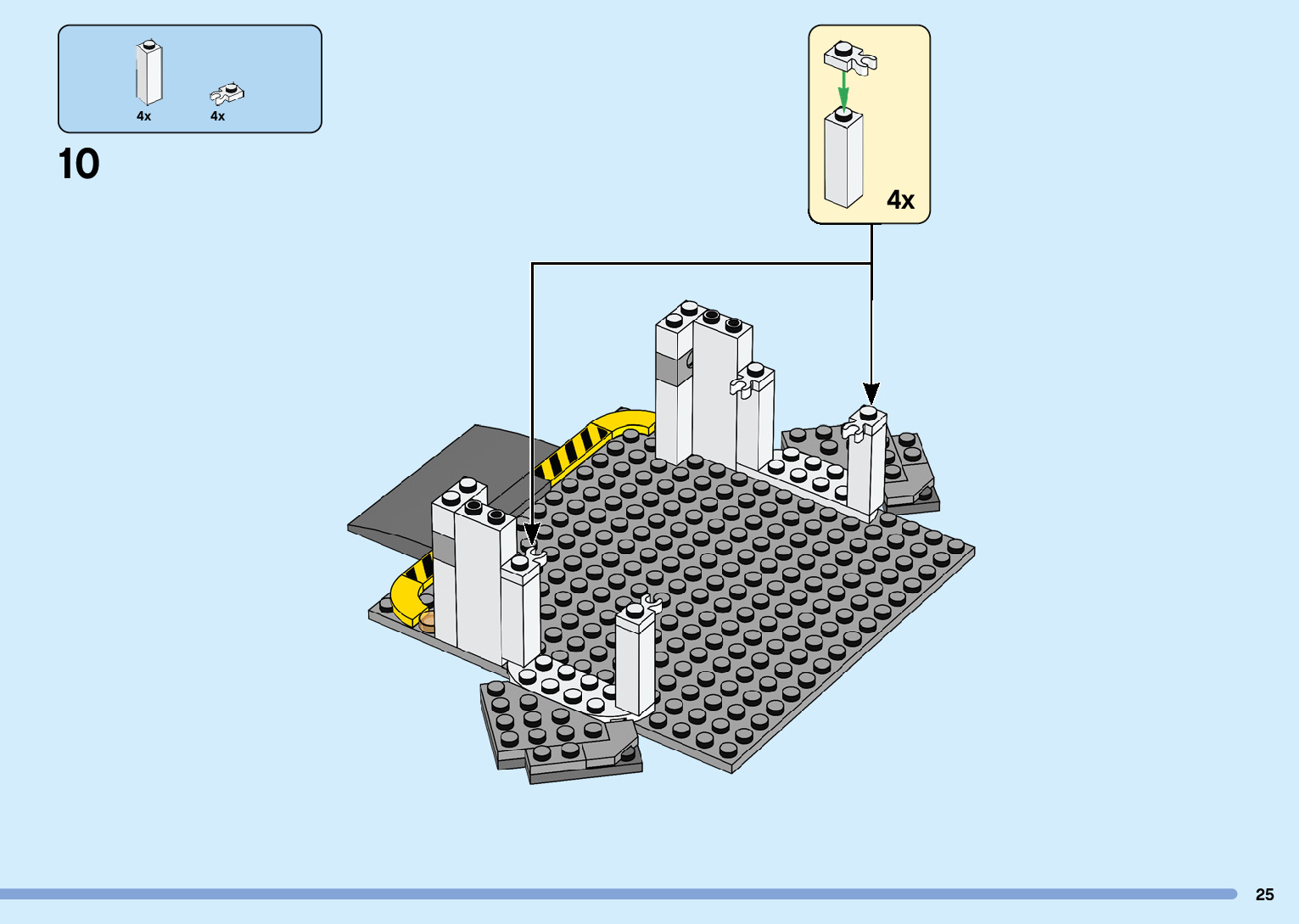 4x 4x

10

4x

25