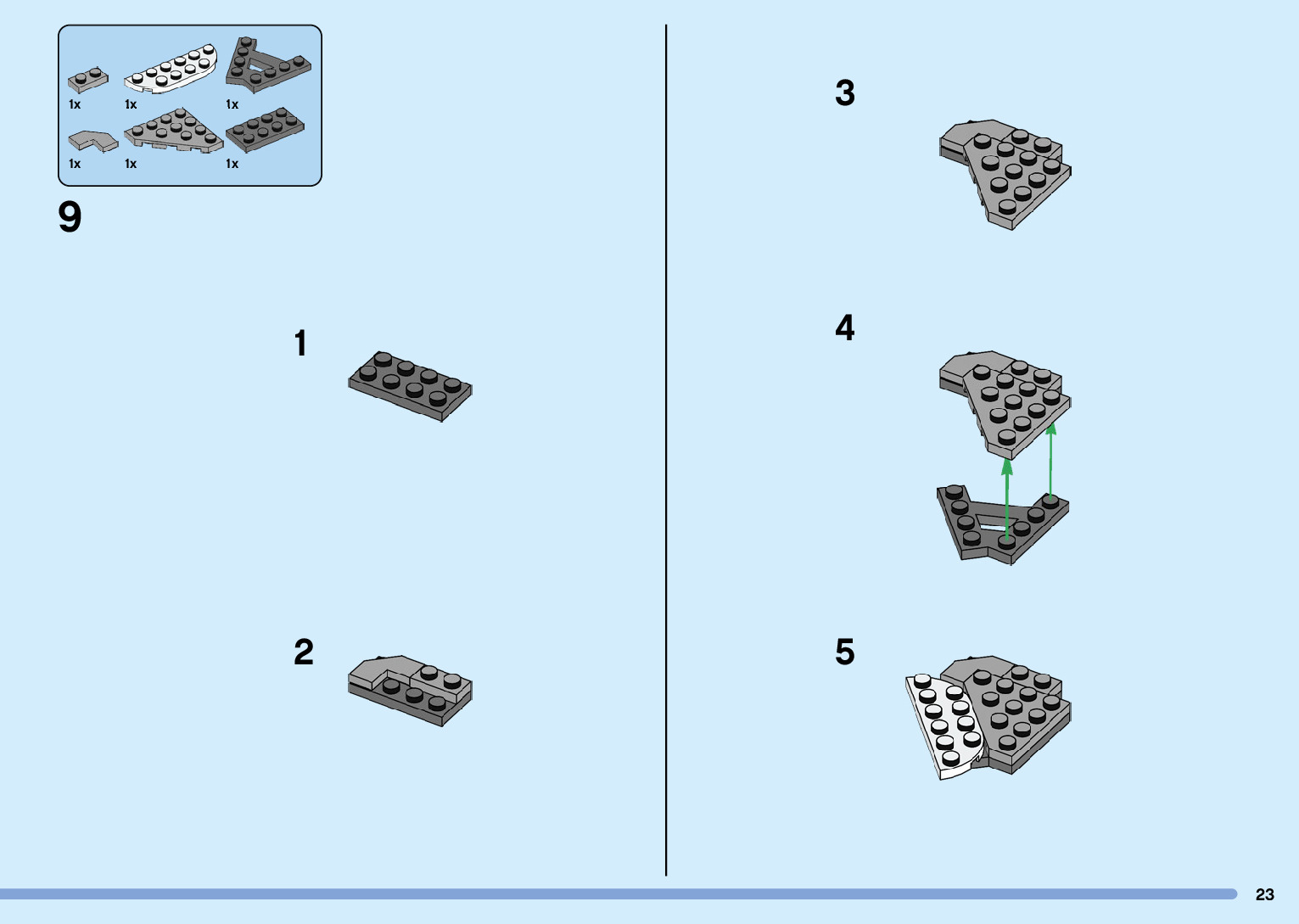 1x 1x 1x
1x 1x 1x

9

1

2

3

4

5

23