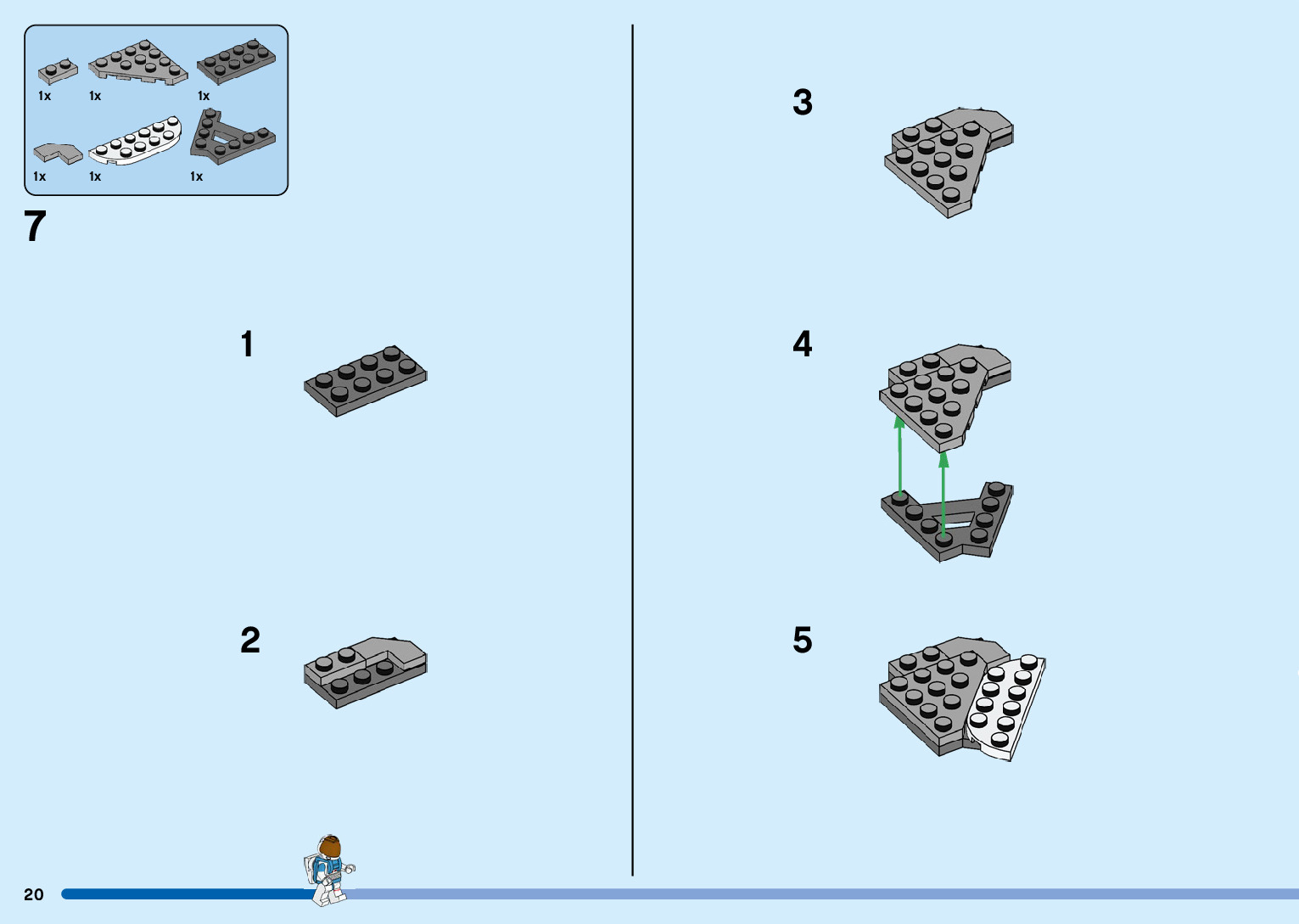 1x 1x 1x
1x 1x 1x

7

1

2

3

4

5

20