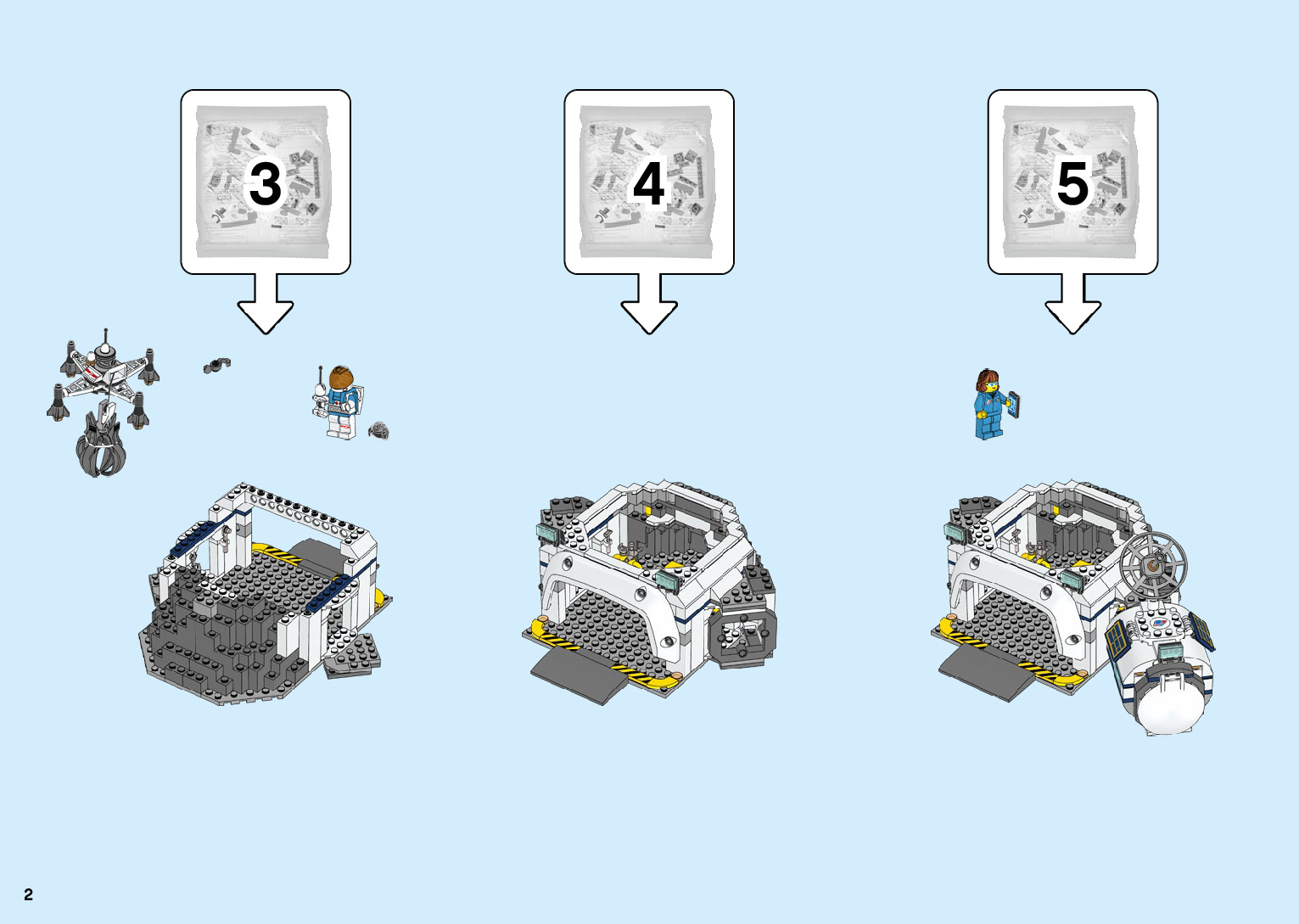 3

4

5

2