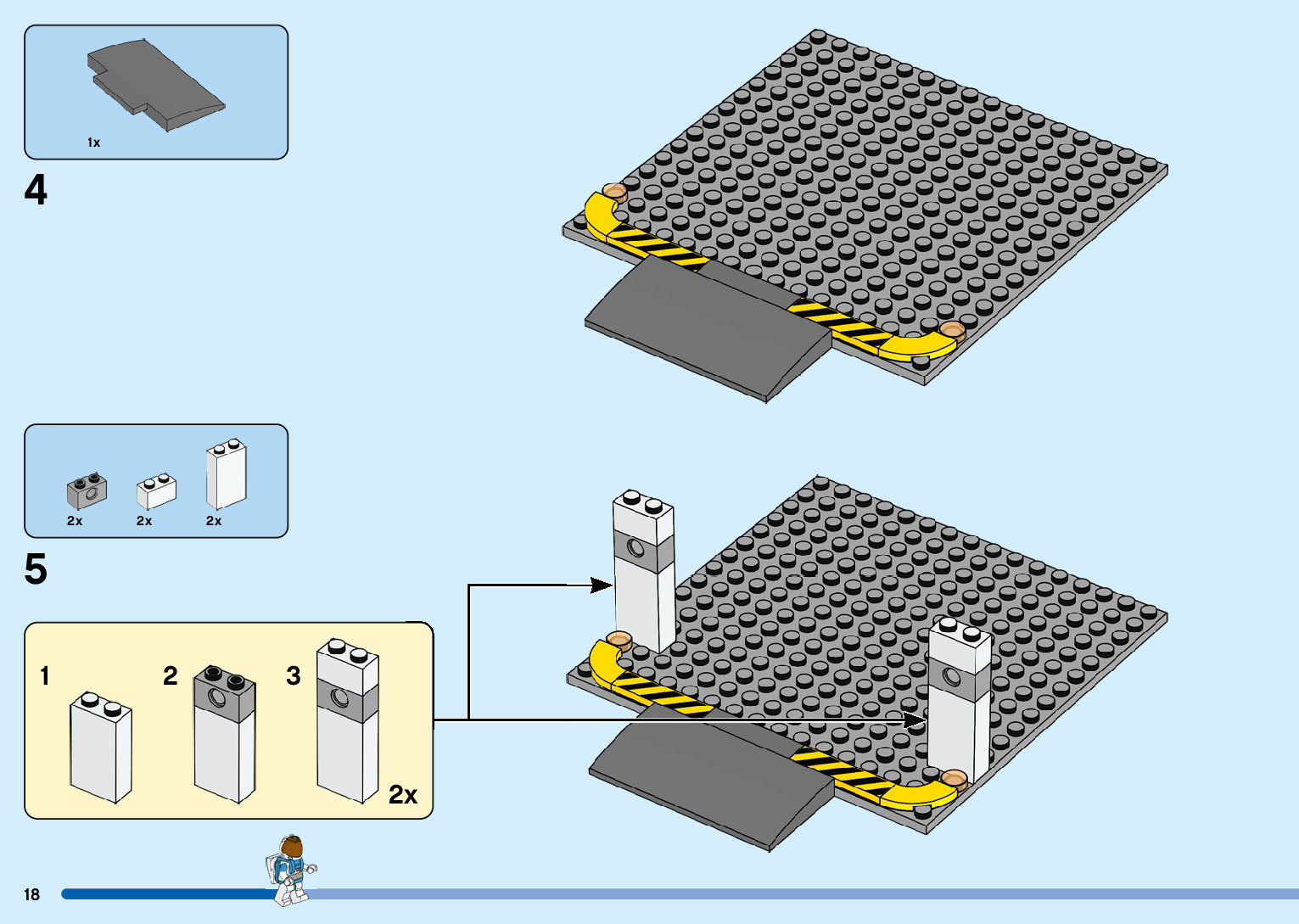 1x

4

2x 2x 2x

5

1 2 3

2x

18