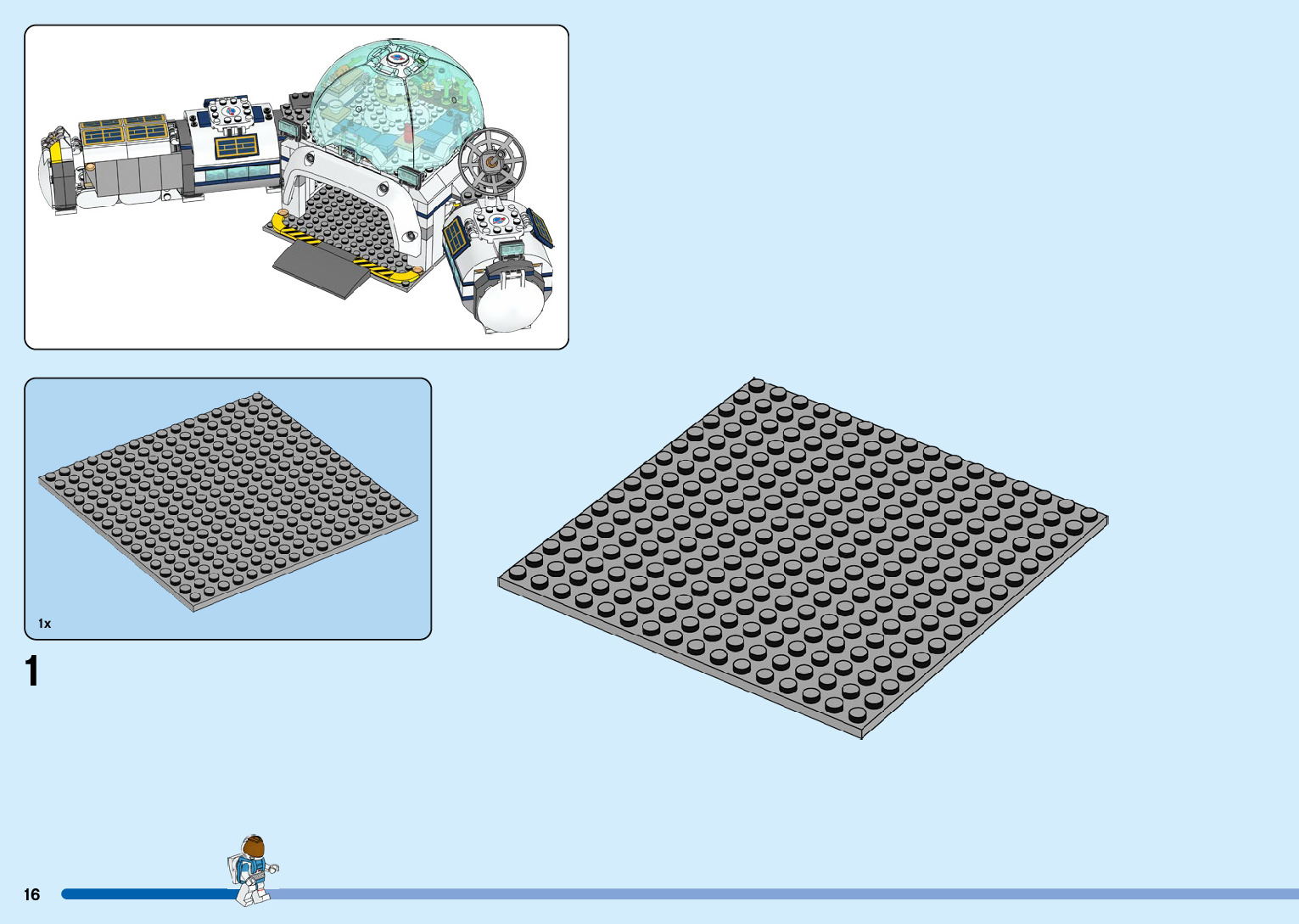 1x

1

16