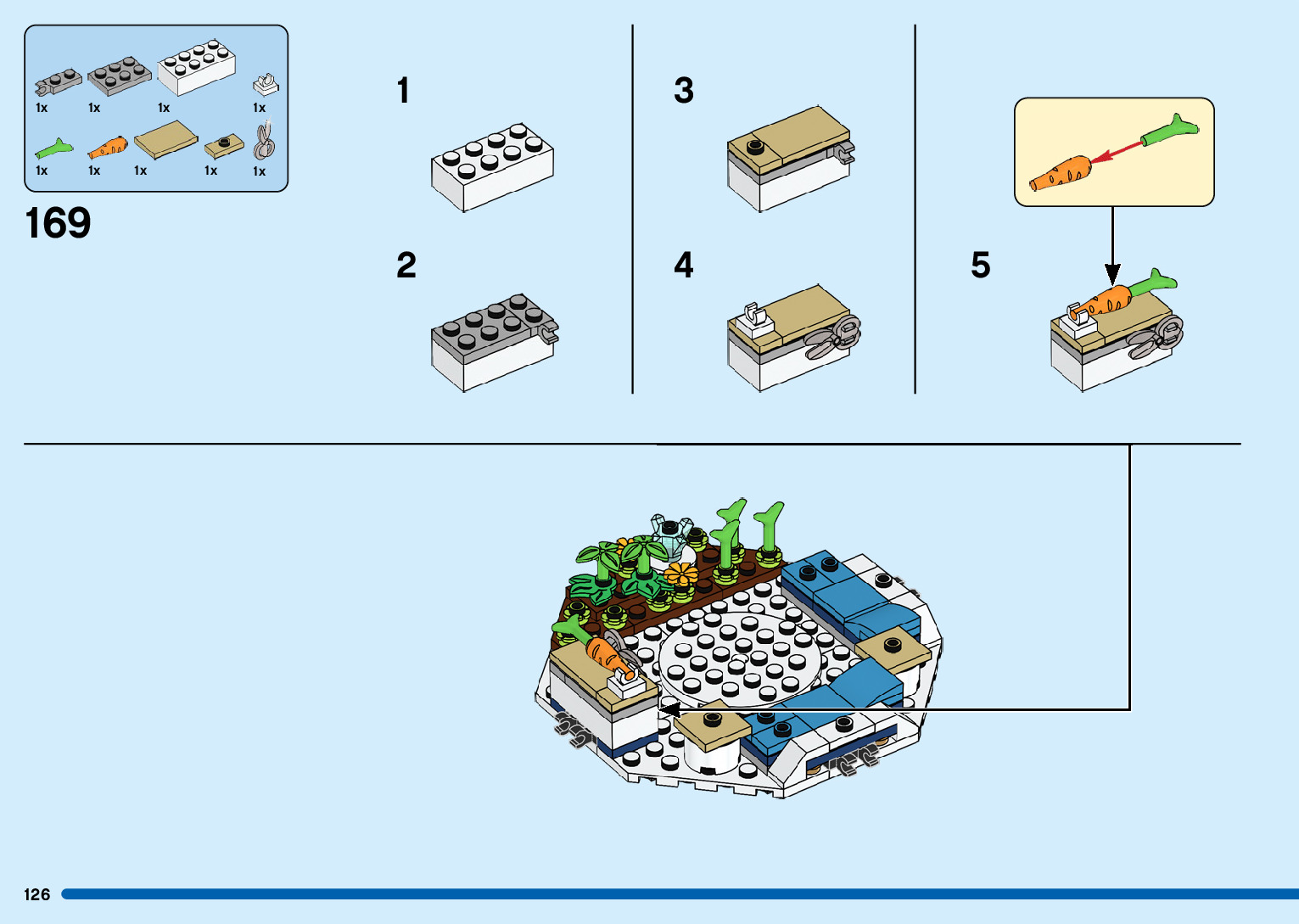 1x 1x 1x 1x
1x 1x 1x 1x 1x

169

1

2

3

4

5

126