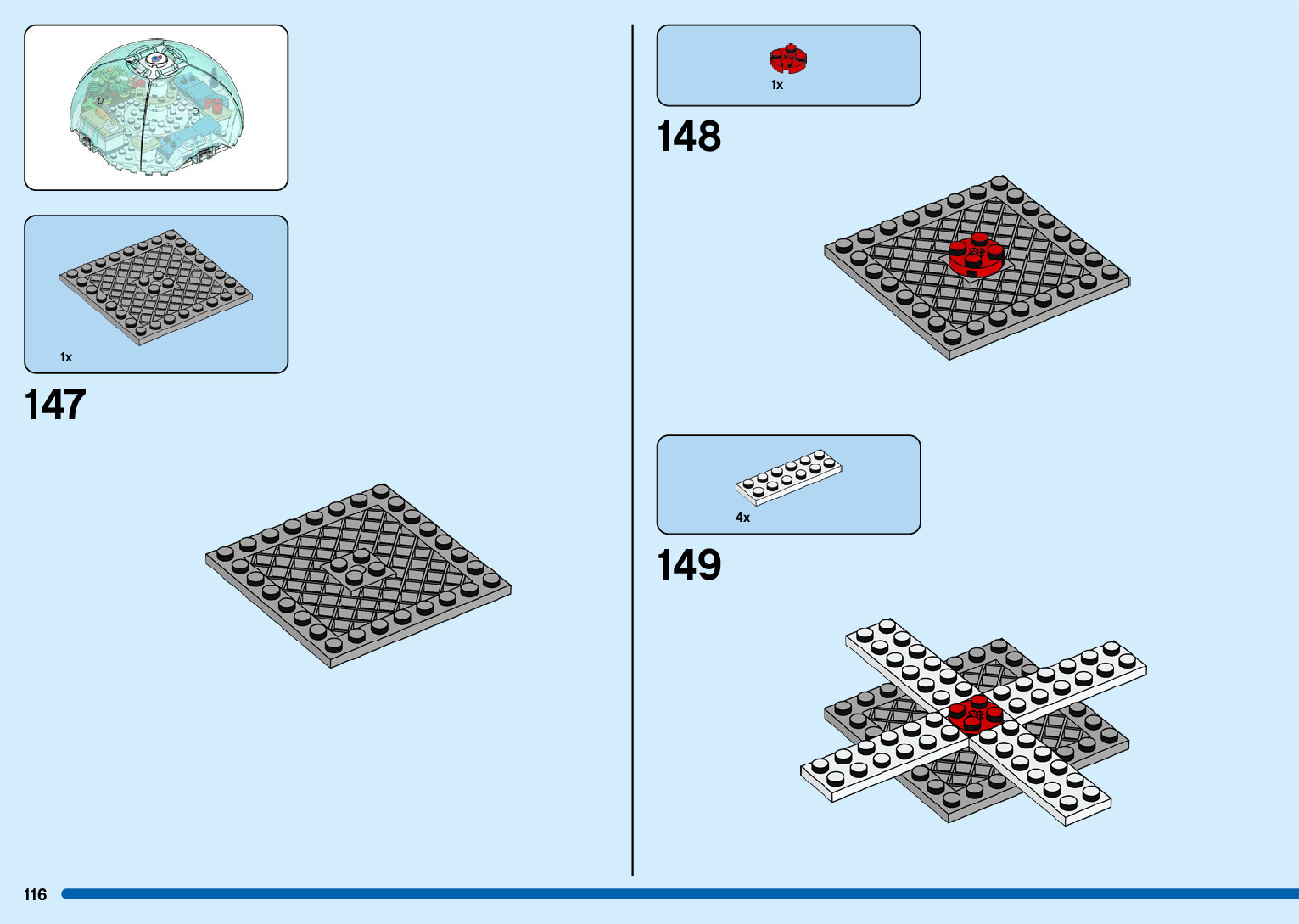 1x

147

1x

148

4x

149

116