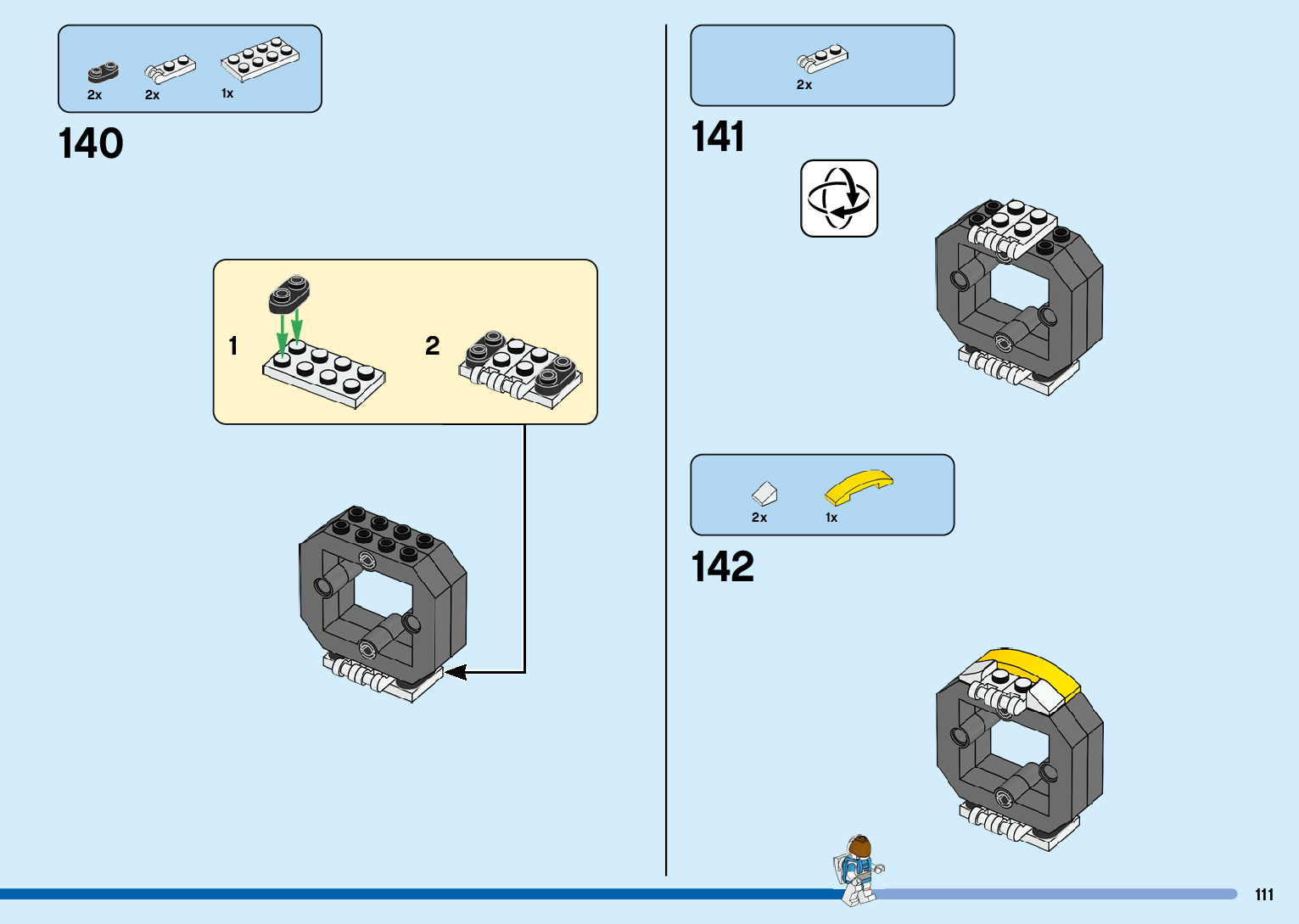 2x 2x 1x

140

1

2

2x

141

2x 1x

142

111