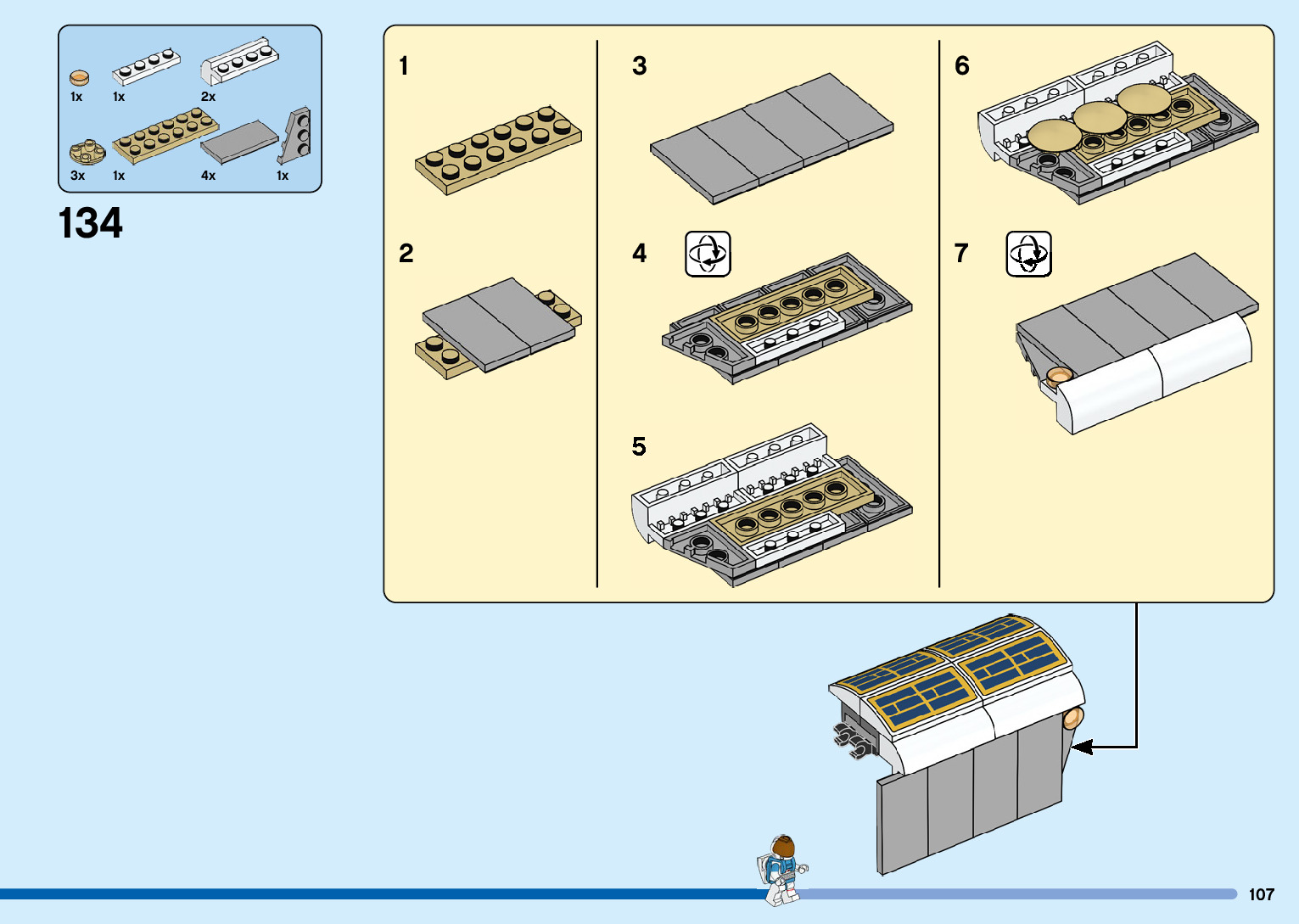 1x 1x 2x
3x 1x 4x 1x

134

1

2

3

4

5

6

7

107