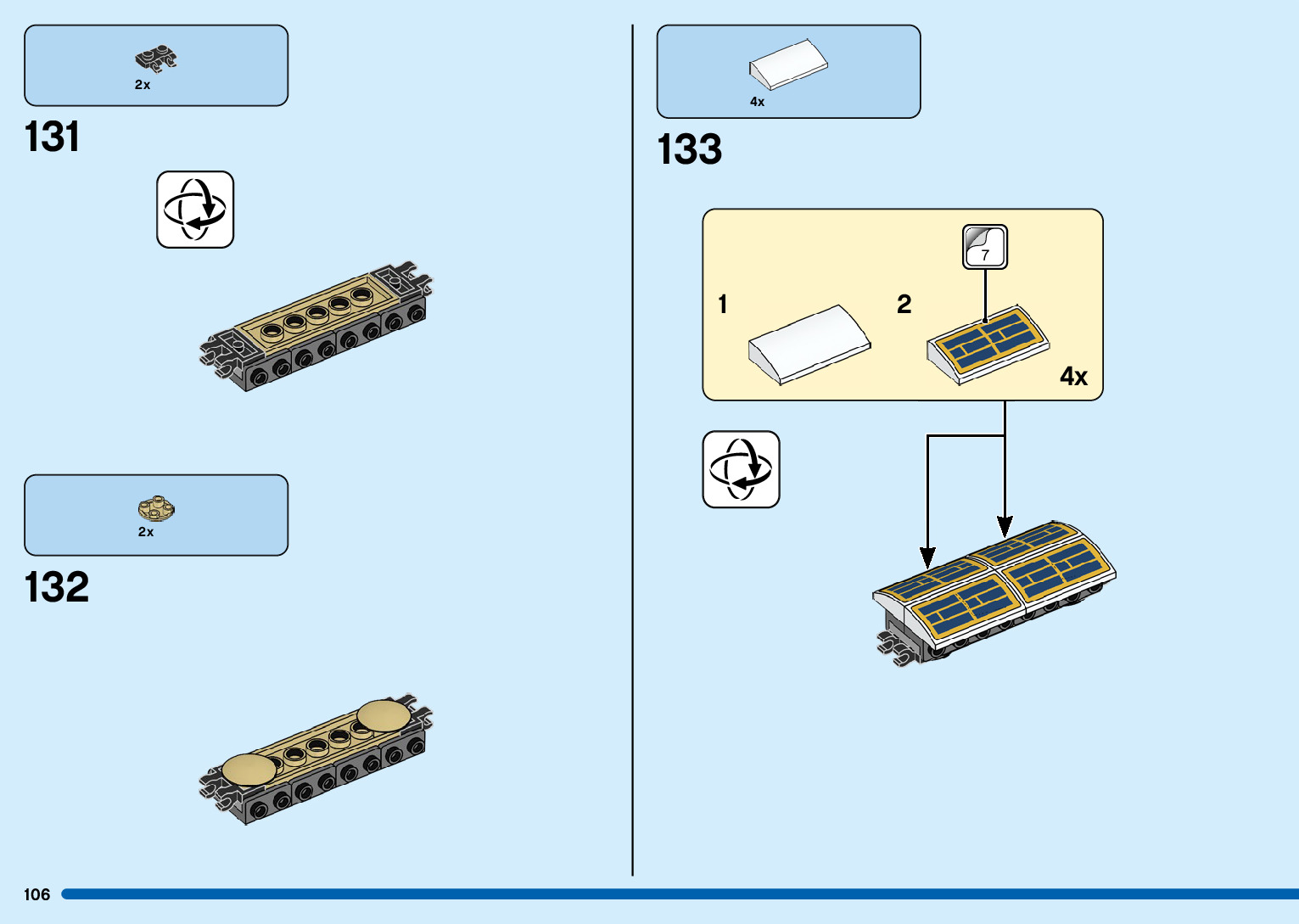 2x

131

2x

132

4x

133

7

1

2

4x

106