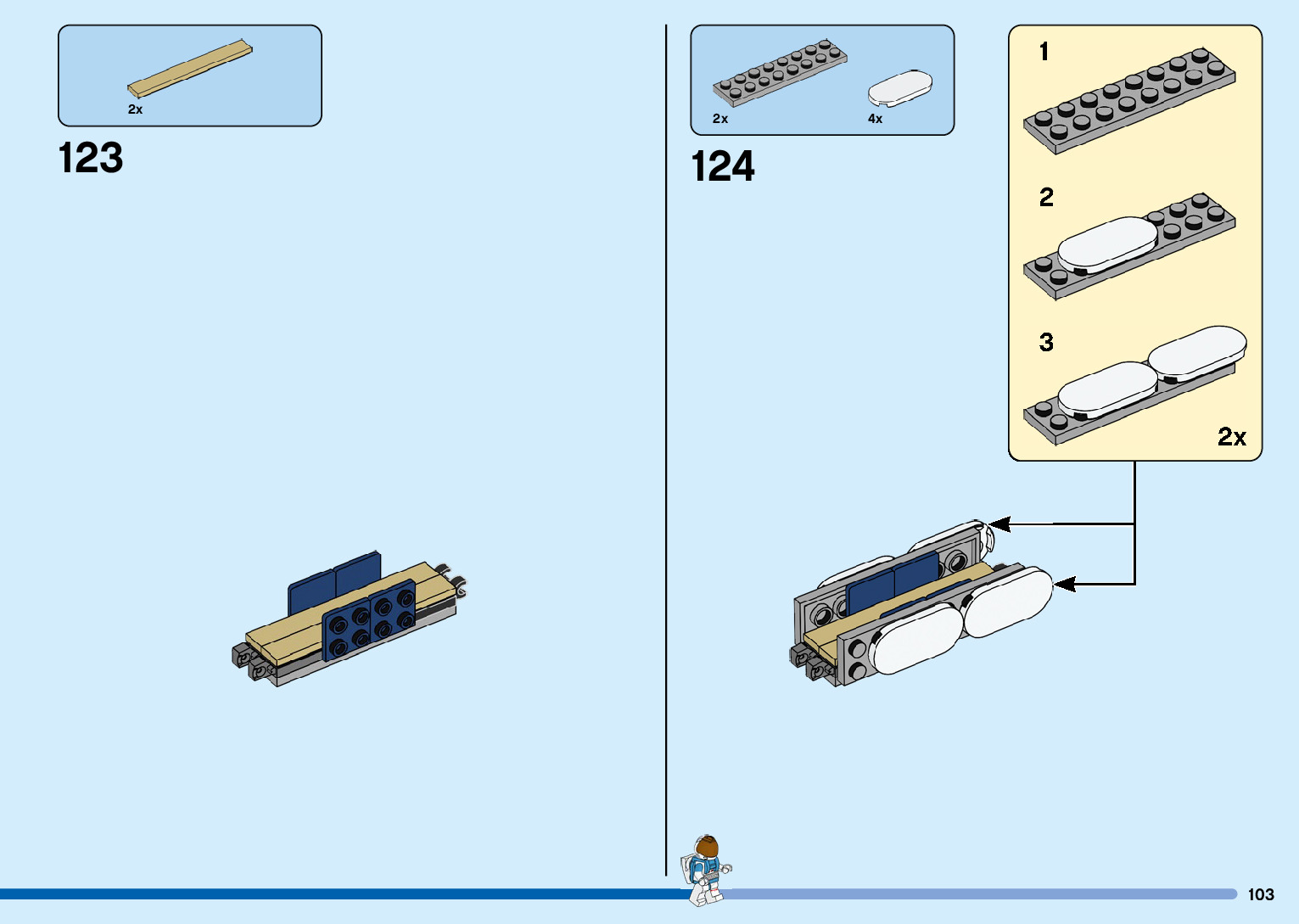 2x

123

2x

4x

124

1

2

3

2x

103