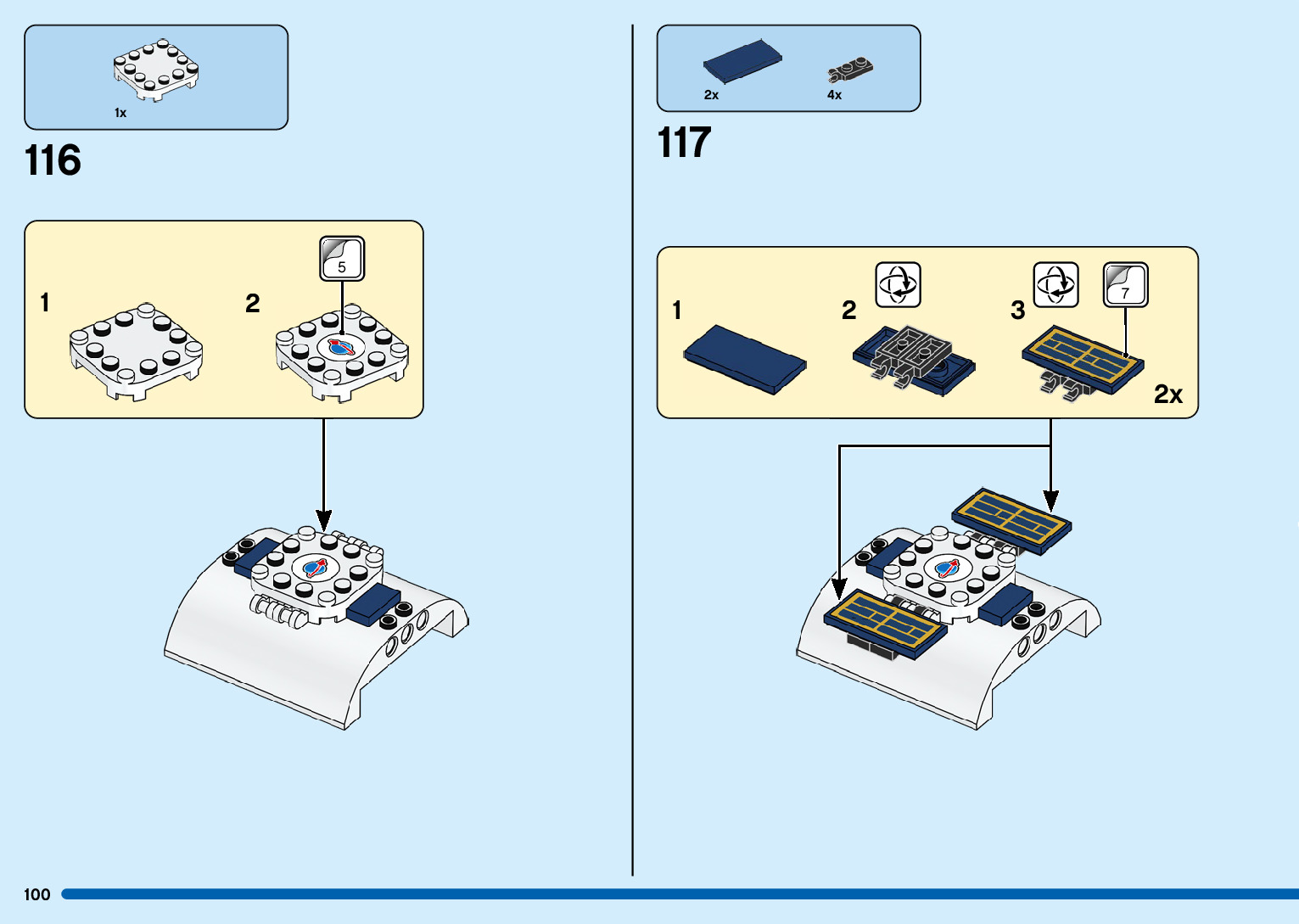 1x

116

1

2

5

2x 4x

117

1

2

3

7

2x

100