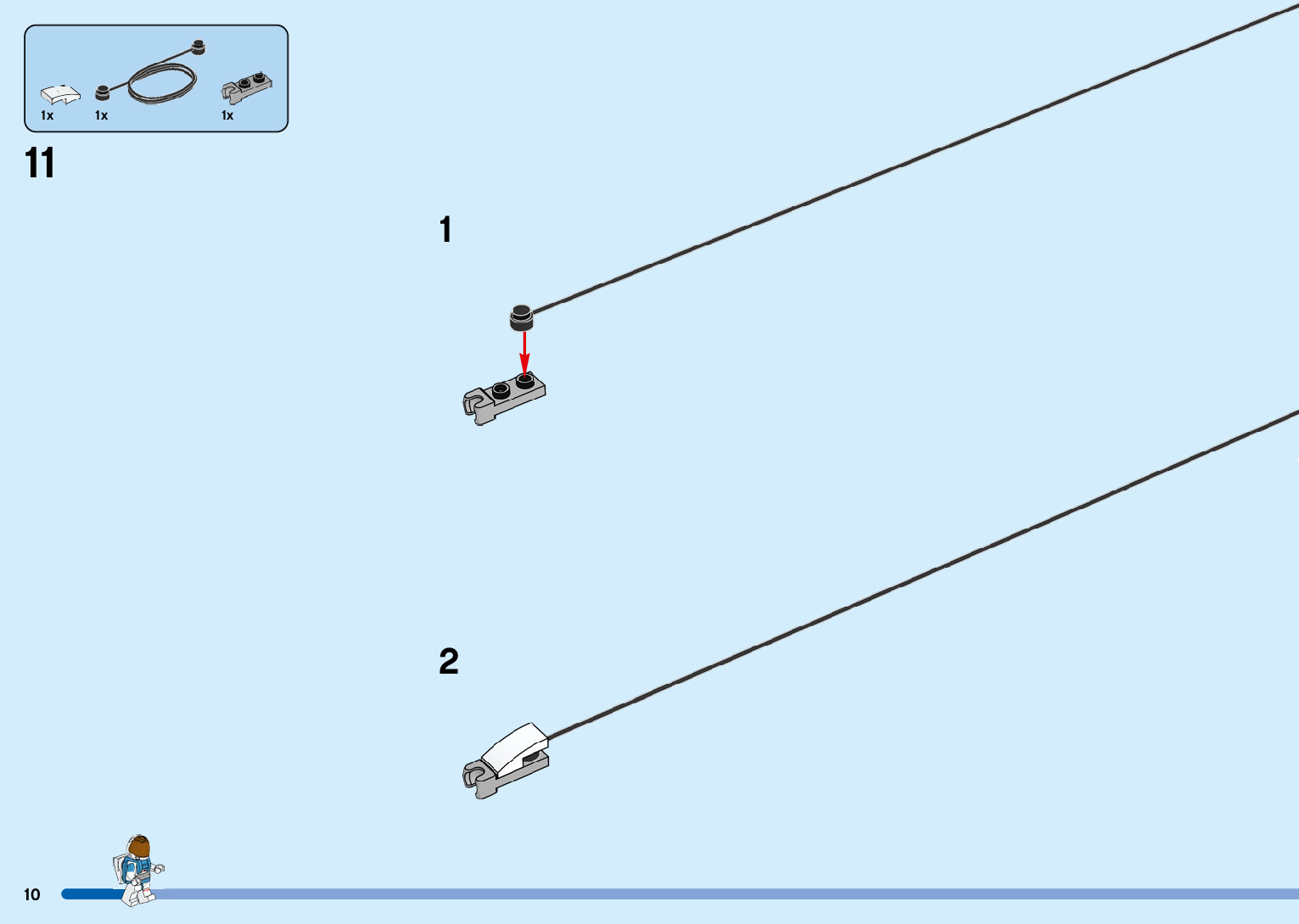 1x 1x 1x

11

1

2

10