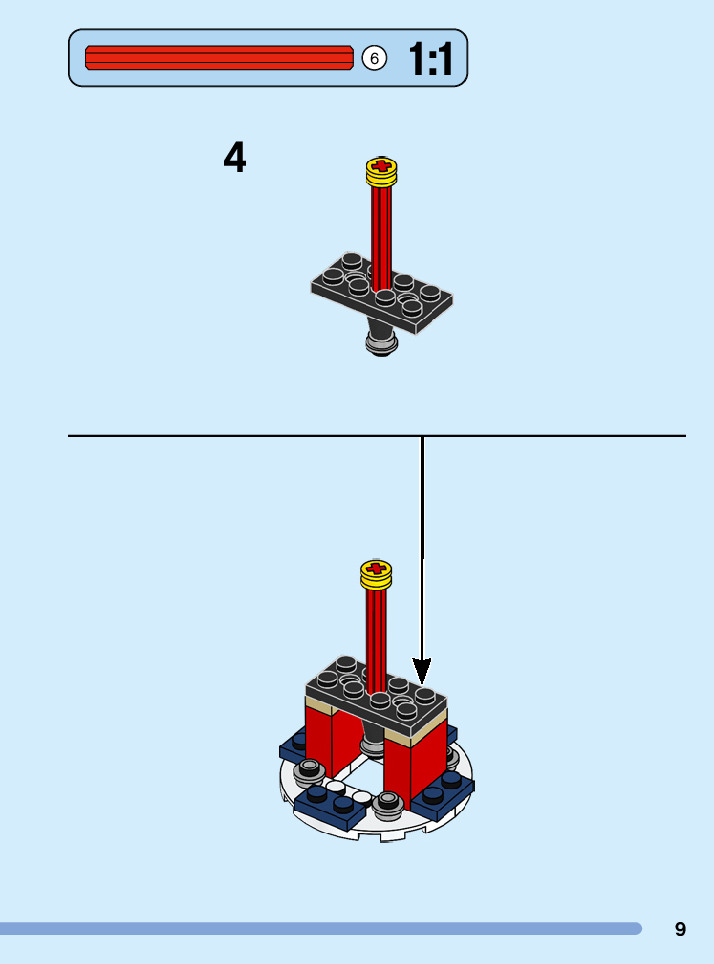 6 1:1

4

9