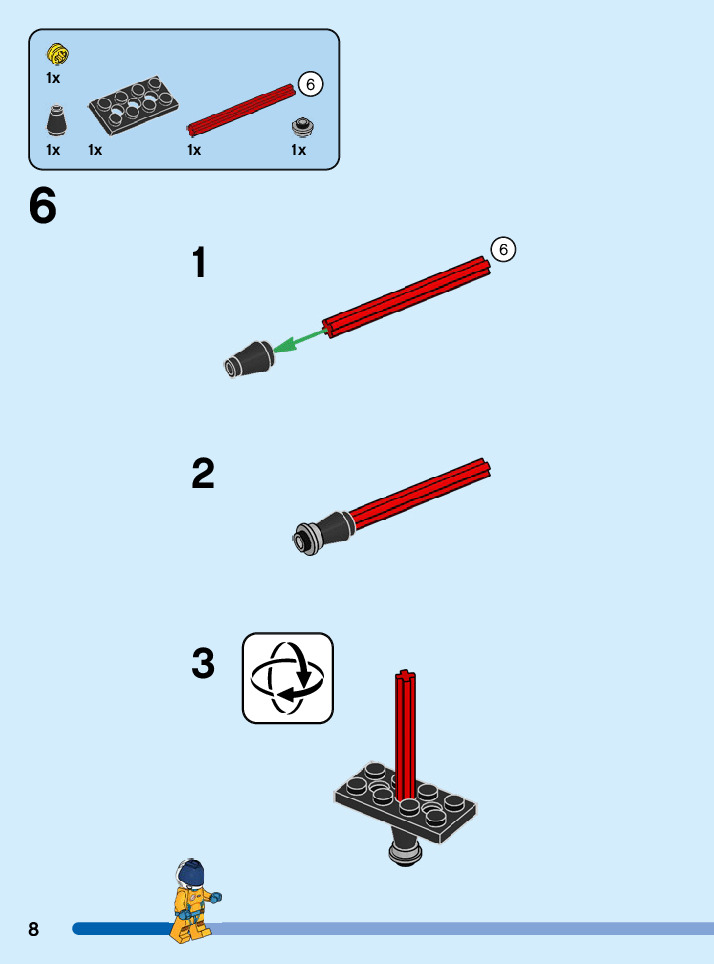 1x

6

1x 1x 1x 1x

6

1

6

2

3

8