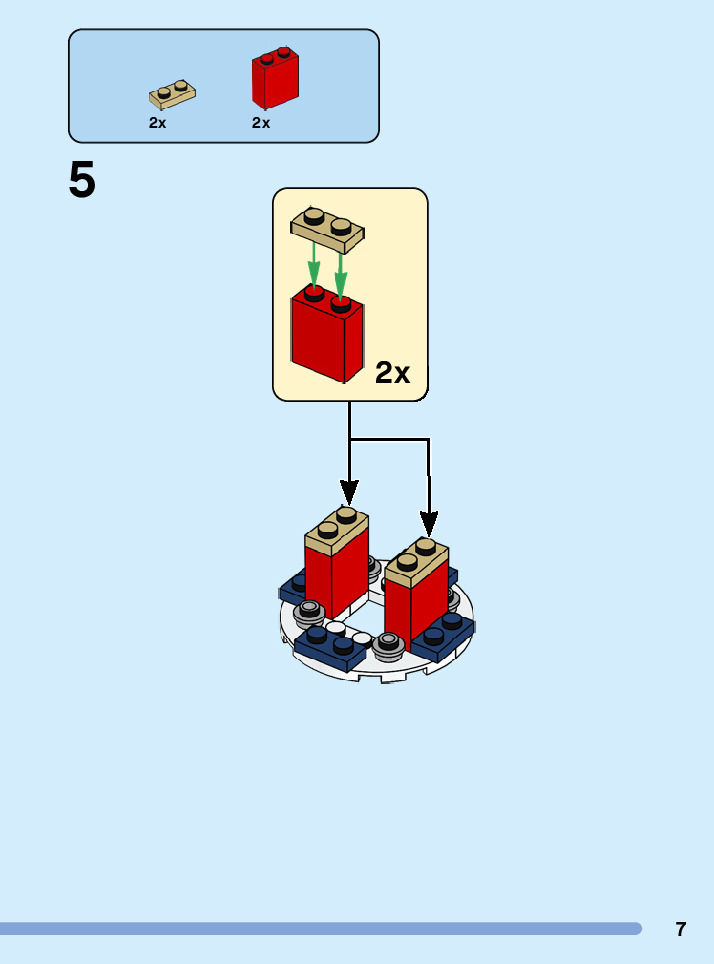 2x
2x

5

2x

7