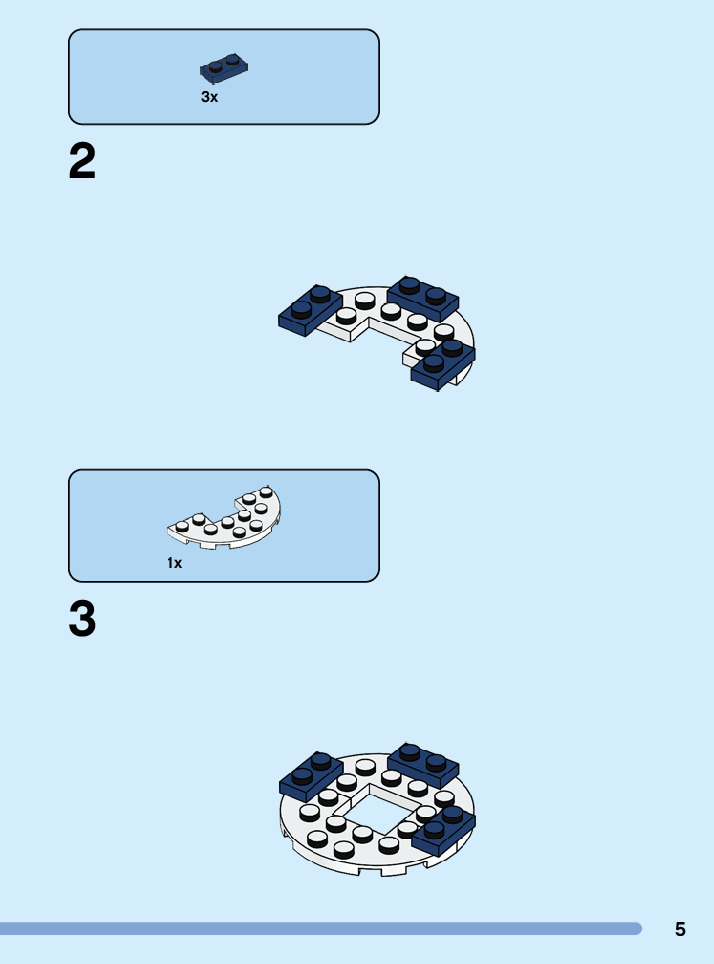 3x

2

1x

3

5