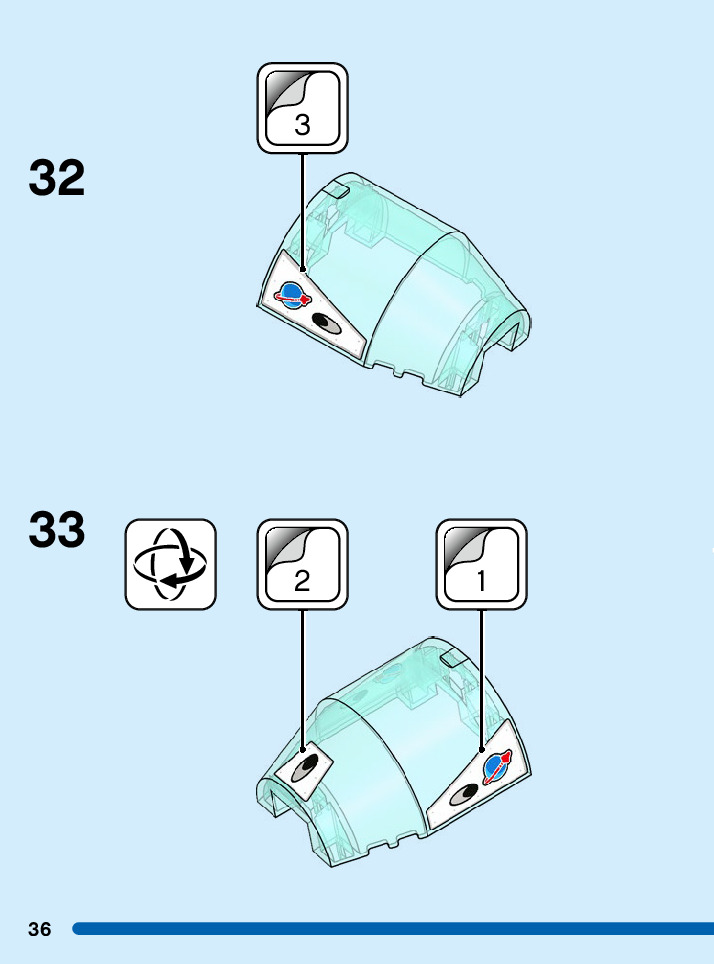 32

3

33

2

1

36