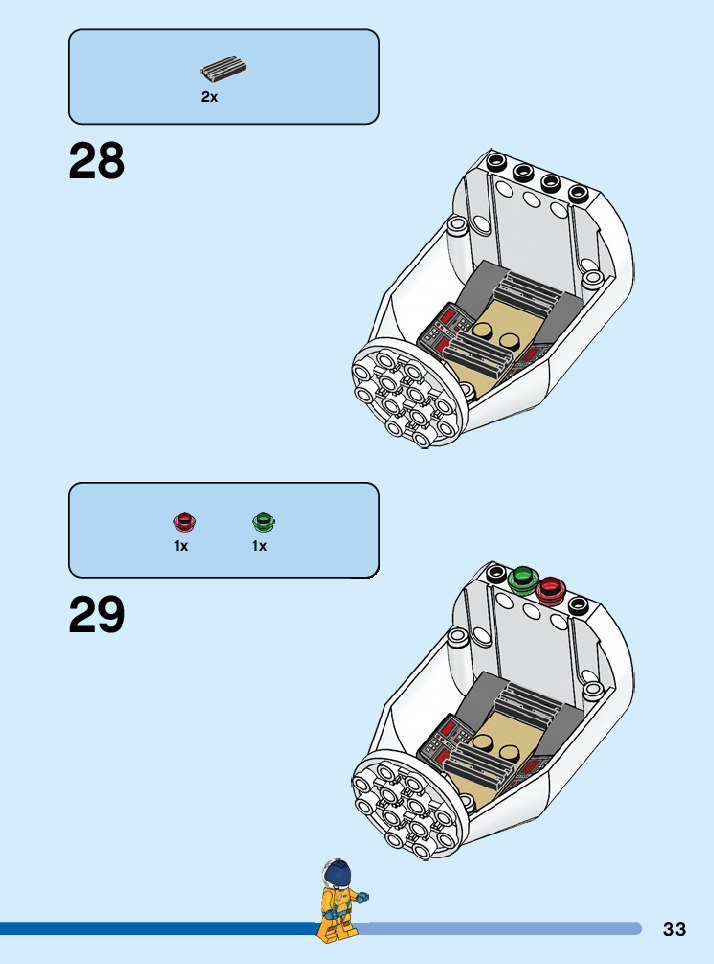 2x

28

1x 1x

29

33