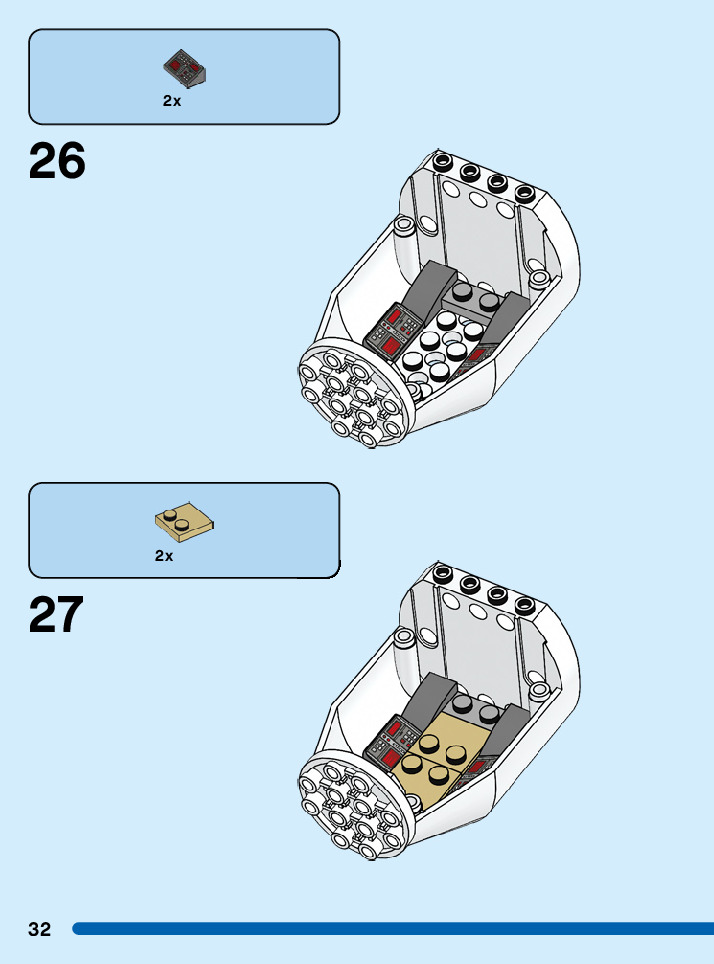 2x

26

2x

27

32