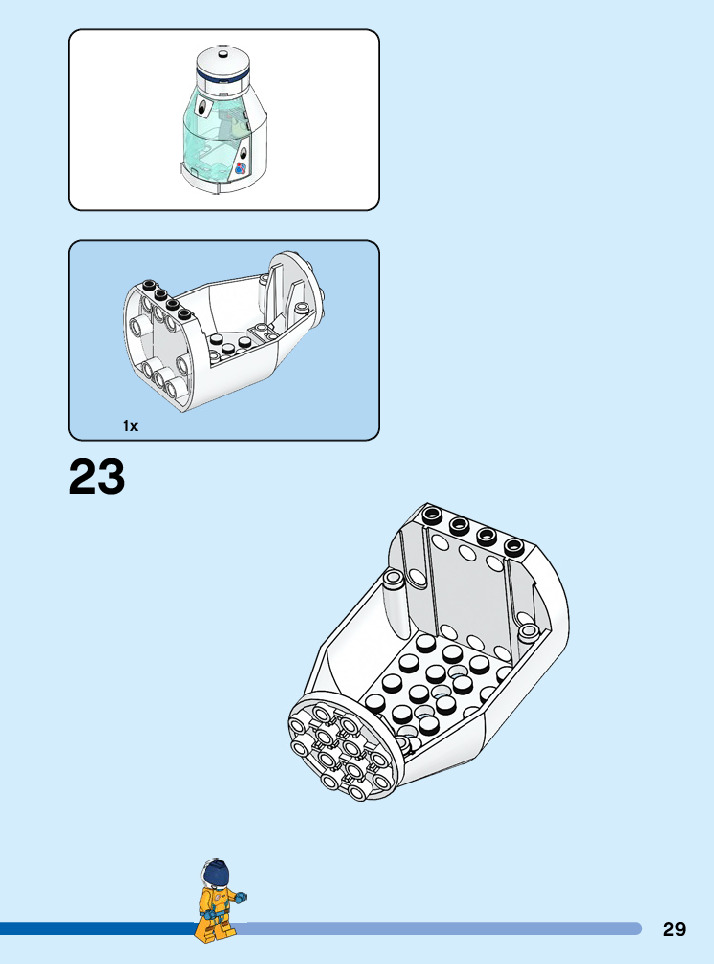 1x

23

29