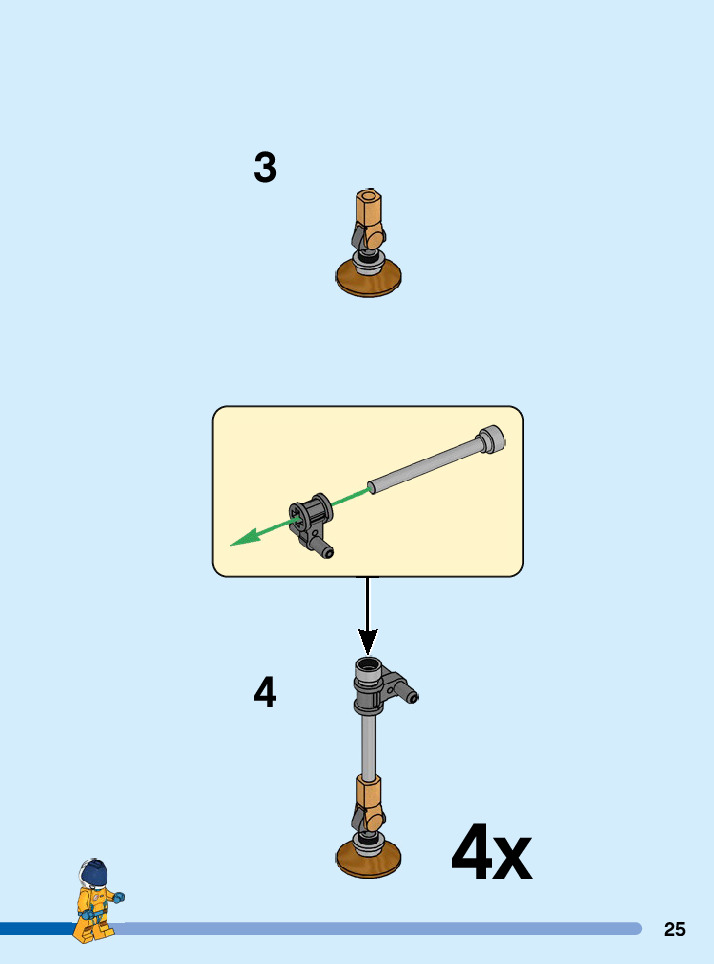 3

4

4x

25