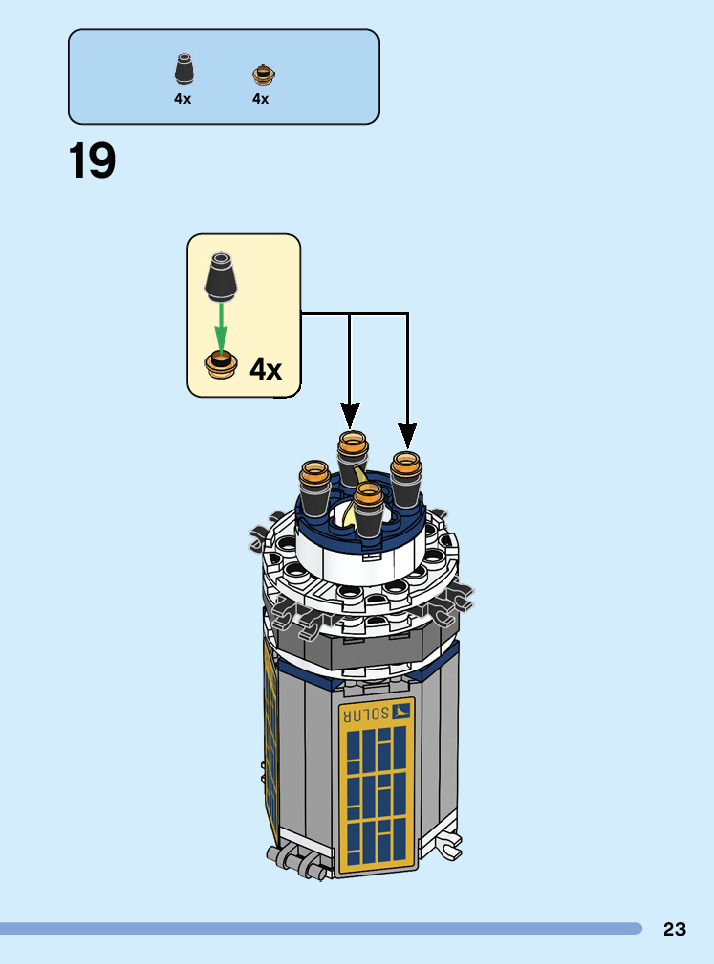 4x 4x

19

4x

SOLAR

23