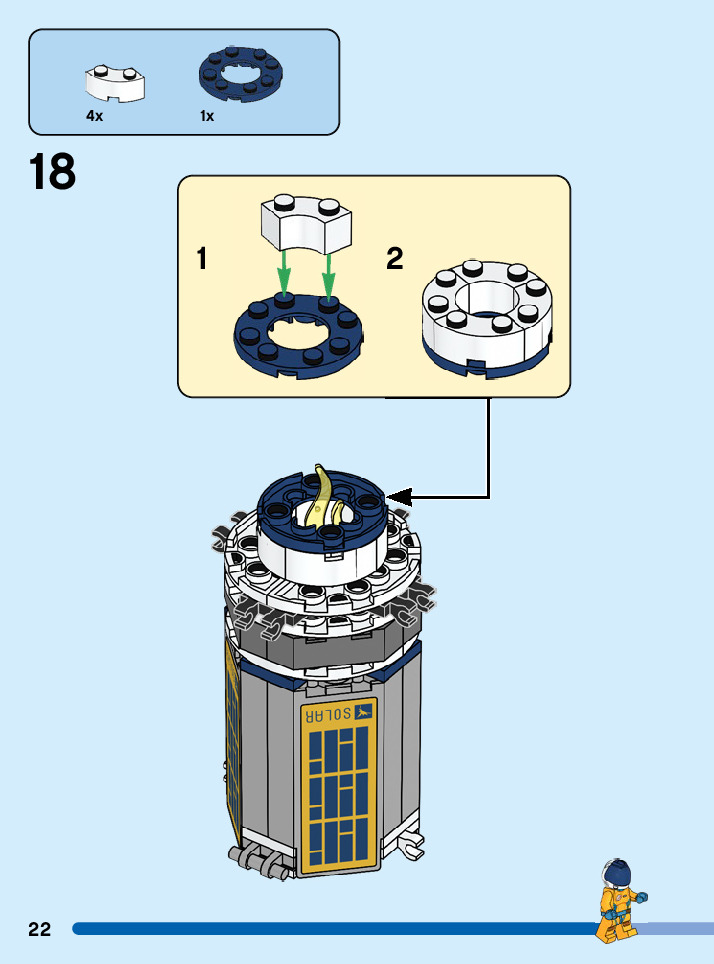 4x
1x

18

1
2

SOLAR

22