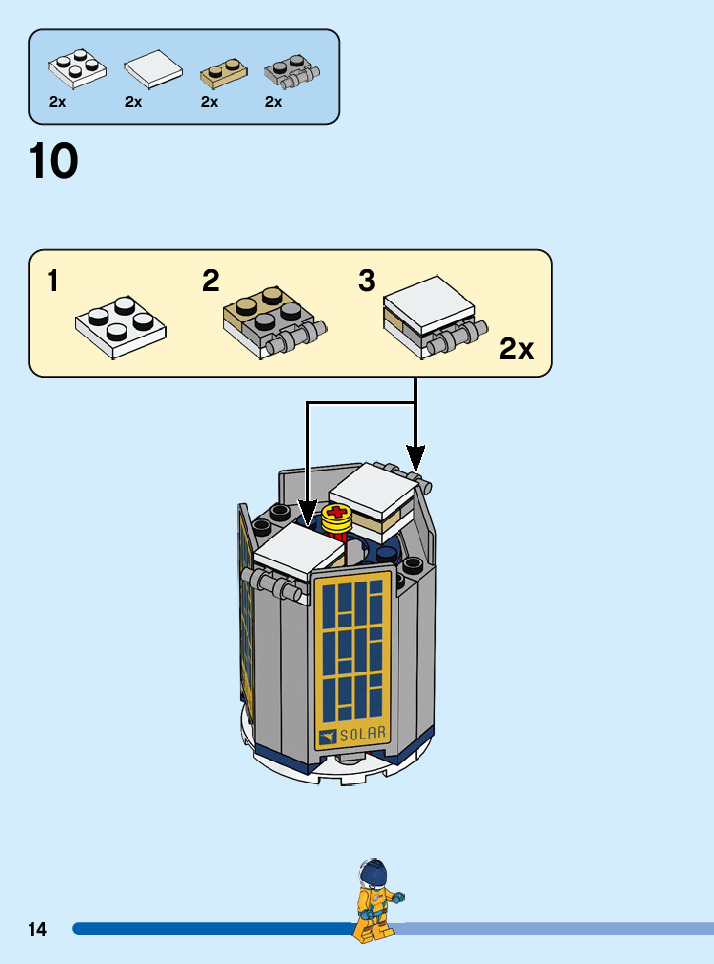 2x 2x 2x 2x

10

1 2 3

2x

SOLAR

14