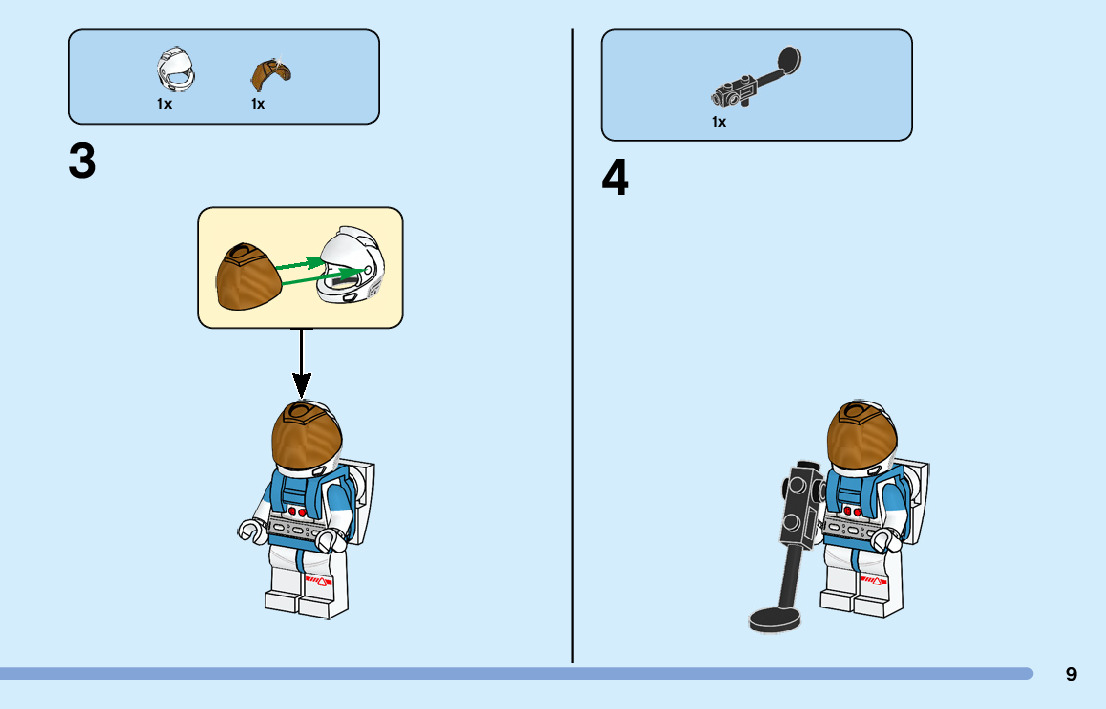 1x 1x

3

1x

4

9