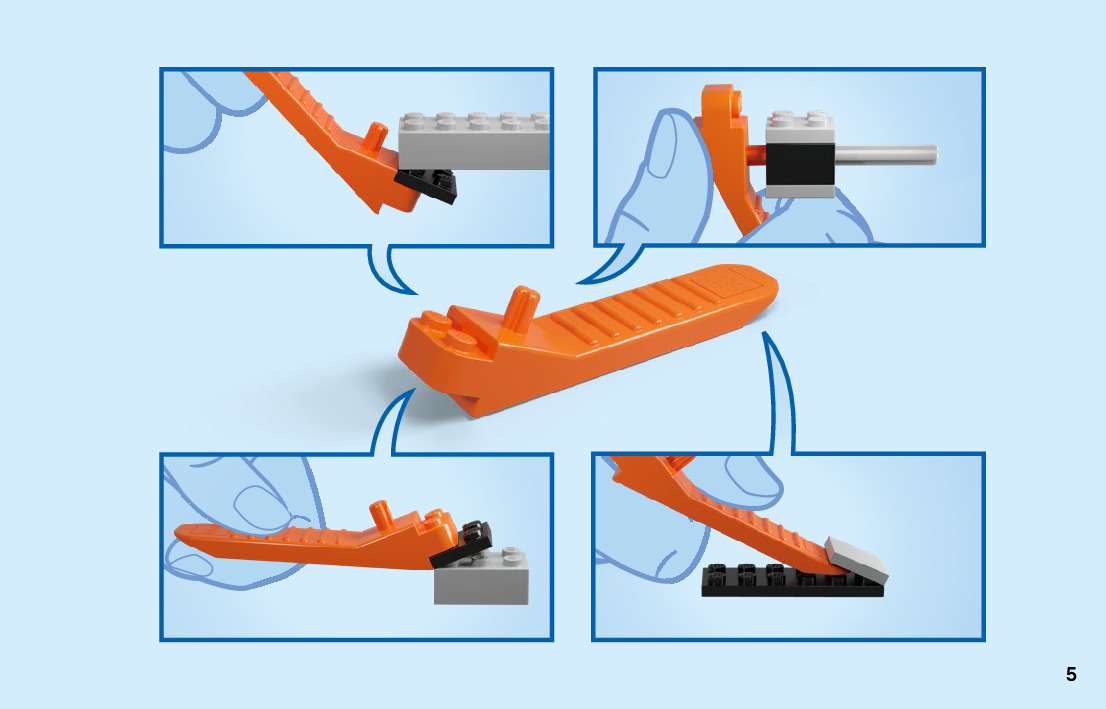 5