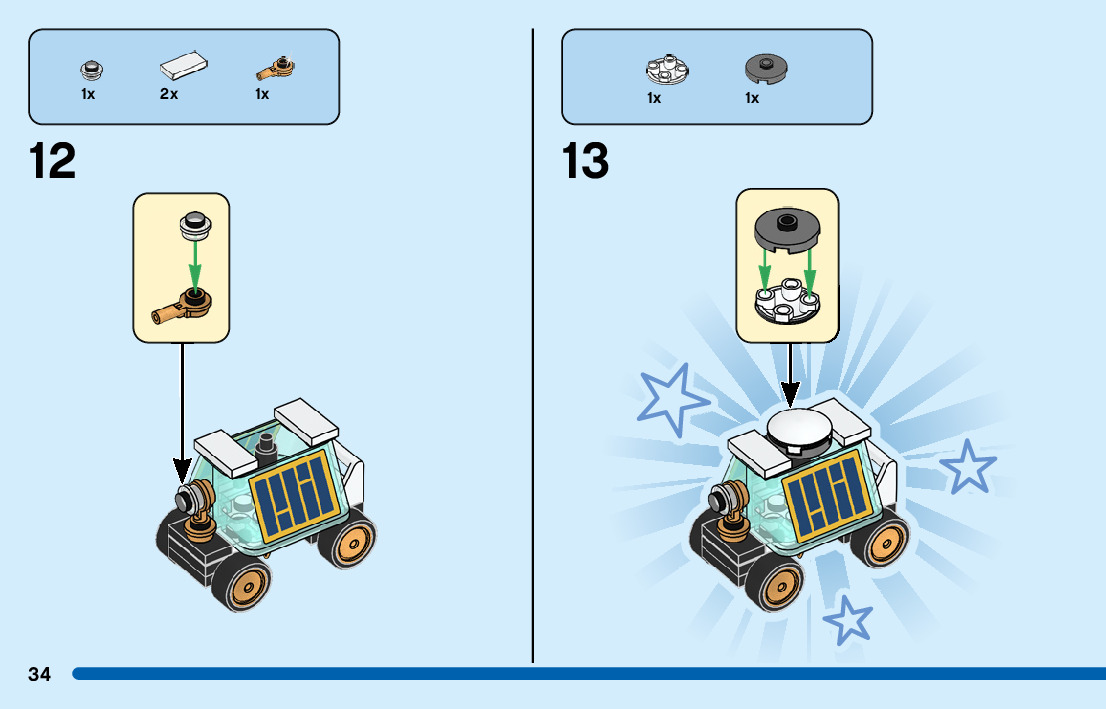 1x 2x 1x

12

1x 1x

13

34