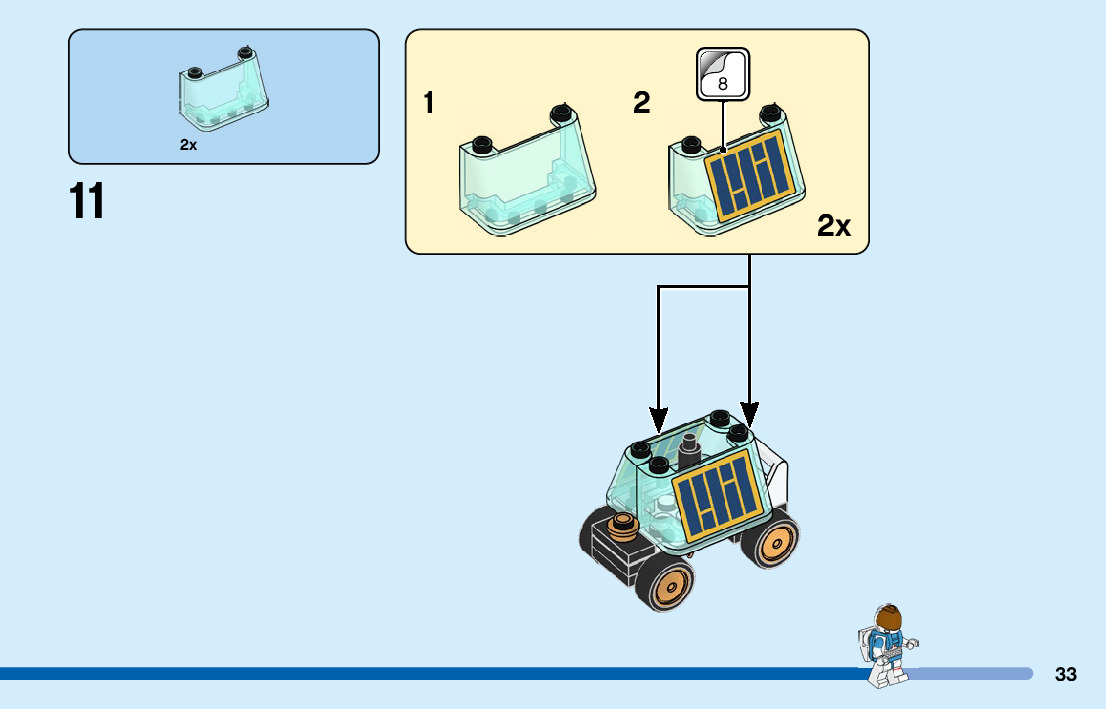 2x

11

1

2

8

2x

33