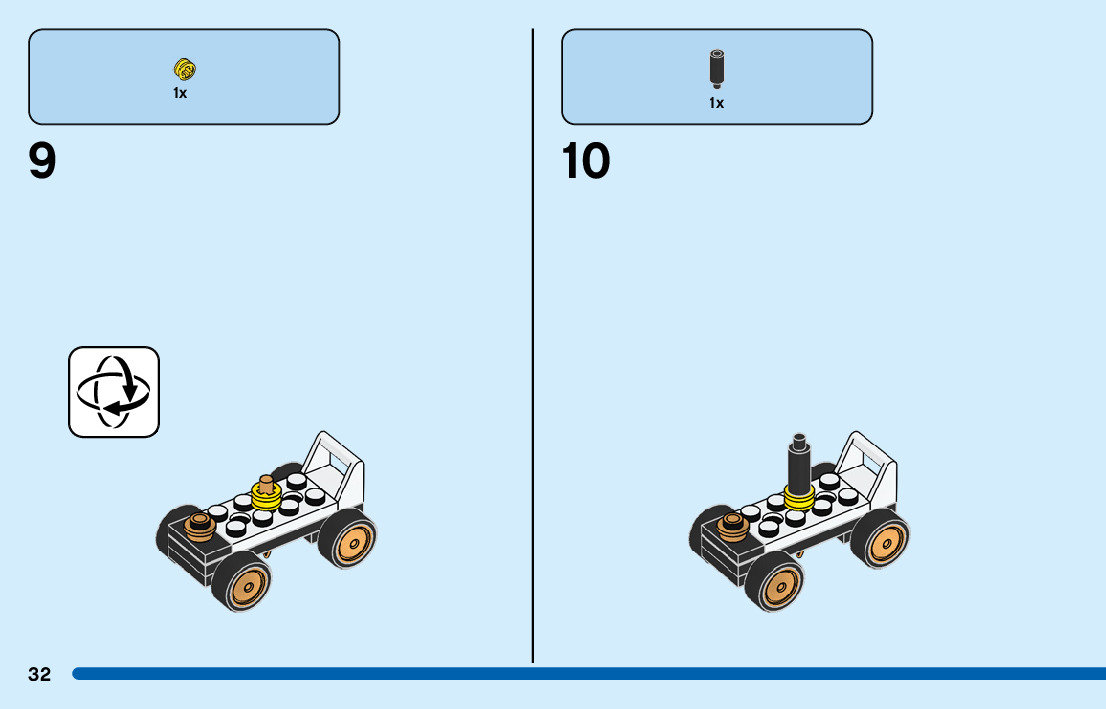 1x

9

1x

10

32