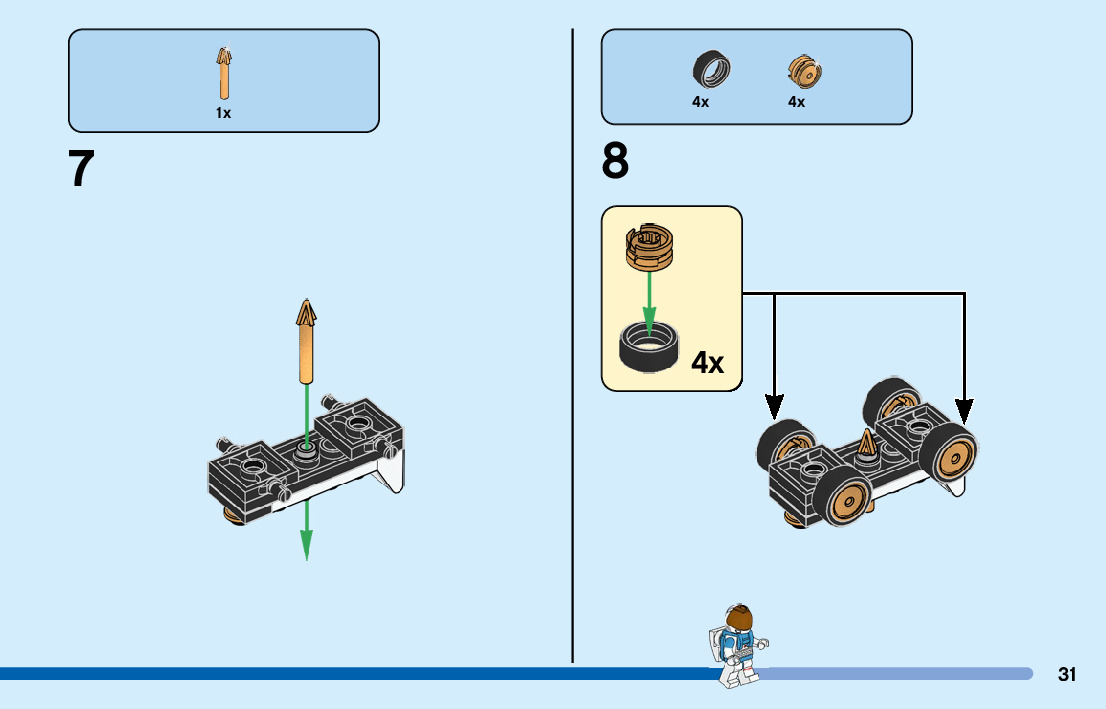 1x

7

4x 4x

8

4x

31